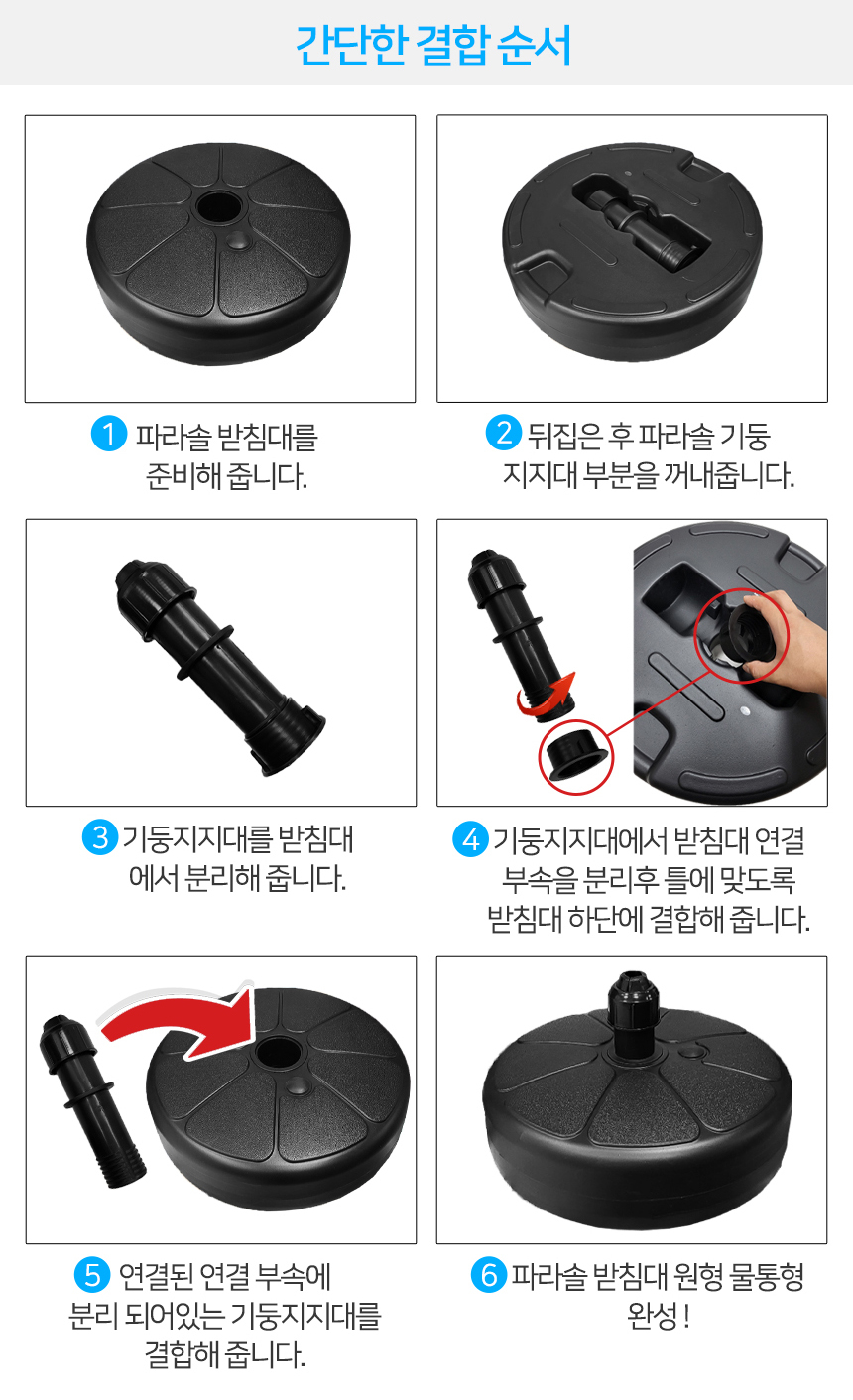 간단한 결합 순서

1 파라솔 받침대를 준비해 줍니다.

2 뒤집은 후 파라솔 기둥 지지대 부분을 꺼내줍니다.

3 기둥지지대를 받침대에서 분리해 줍니다.

4 기둥지지대에서 받침대 연결 부속을 분리후 틀에 맞도록 받침대 하단에 결합해 줍니다.

5 연결된 연결 부속에 분리 되어있는 기둥지지대를 결합해 줍니다.

6 파라솔 받침대 원형 물통형 완성 !