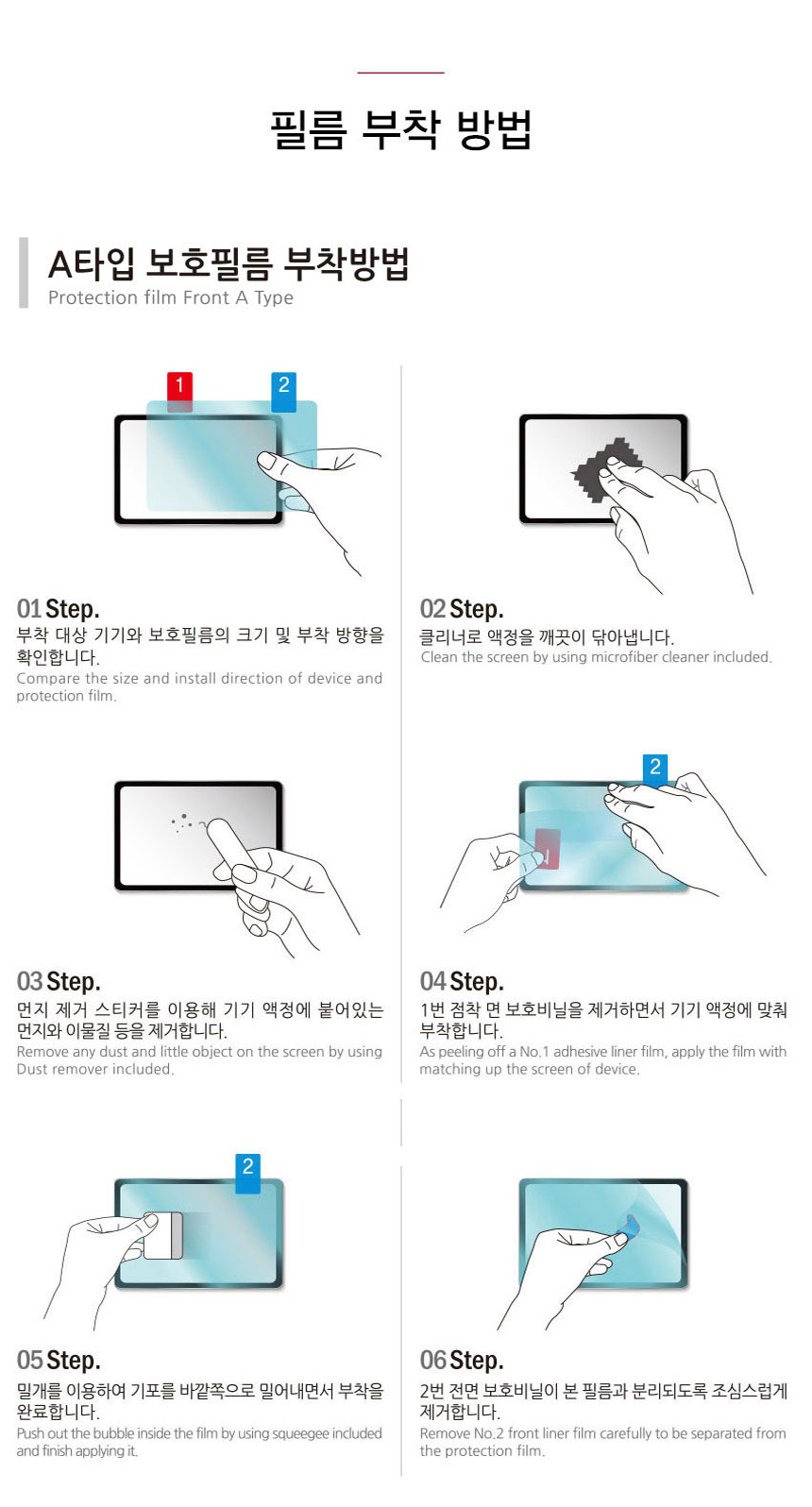 필름 부착 방법

A타입 보호필름 부착방법
Protection film Front A Type

1
2

01 Step.
부착 대상 기기와 보호필름의 크기 및 부착 방향을 확인합니다.
Compare the size and install direction of device and protection film.

02 Step.
클리너로 액정을 깨끗이 닦아냅니다.
Clean the screen by using microfiber cleaner included.

03 Step.
먼지 제거 스티커를 이용해 기기 액정에 붙어있는 먼지와 이물질 등을 제거합니다.
Remove any dust and little object on the screen by using Dust remover included.

2
1

04 Step.
1번 점착 면 보호비닐을 제거하면서 기기 액정에 맞춰 부착합니다.
As peeling off a No.1 adhesive liner film, apply the film with matching up the screen of device.

2

05 Step.
밀개를 이용하여 기포를 바깥쪽으로 밀어내면서 부착을 완료합니다.
Push out the bubble inside the film by using squeegee included and finish applying it.

06 Step.
2번 전면 보호비닐이 본 필름과 분리되도록 조심스럽게 제거합니다.
Remove No.2 front liner film carefully to be separated from the protection film.