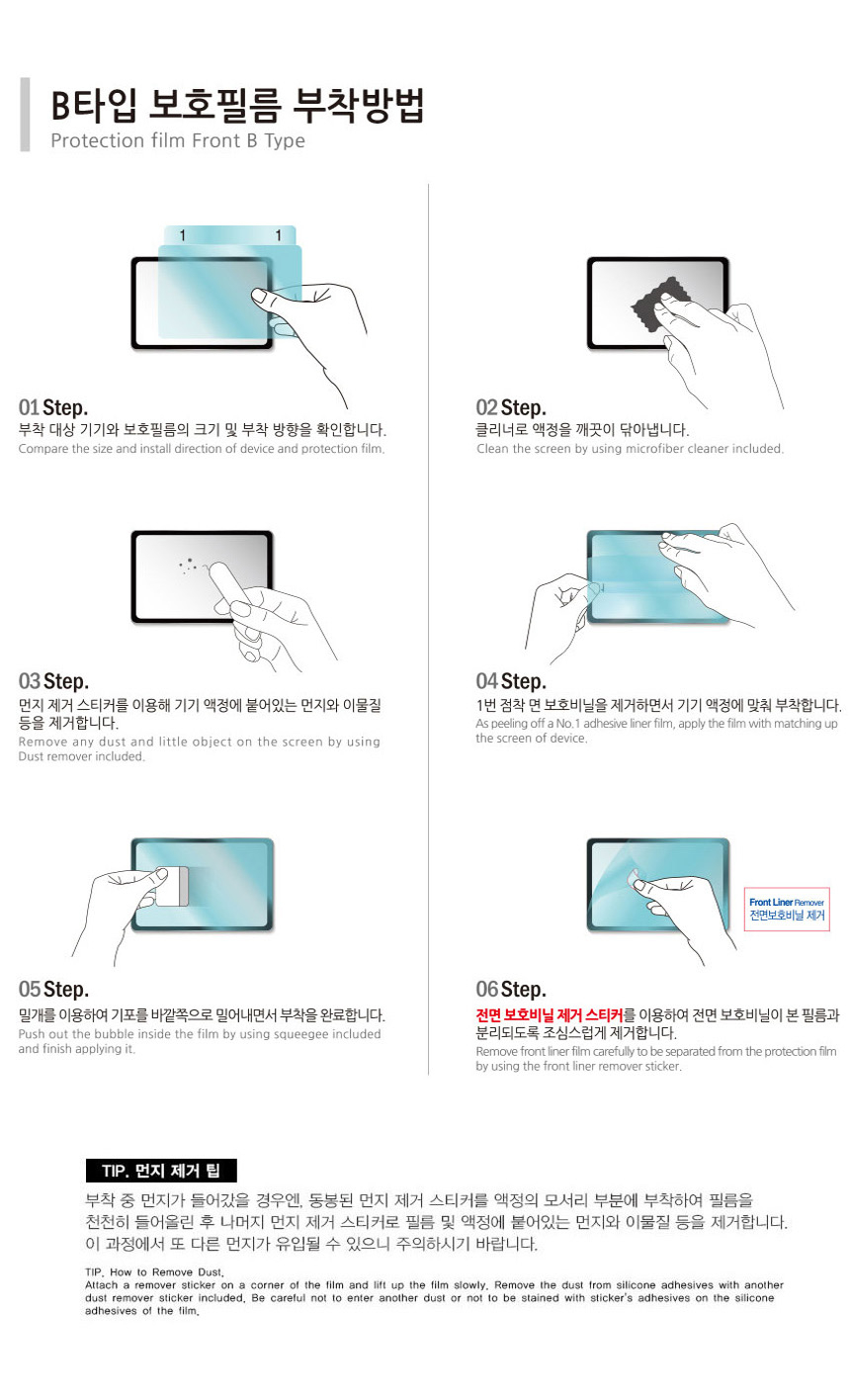 B타입 보호필름 부착방법
Protection film Front B Type

1 1

01 Step.
부착 대상 기기와 보호필름의 크기 및 부착 방향을 확인합니다.
Compare the size and install direction of device and protection film.

02 Step.
클리너로 액정을 깨끗이 닦아냅니다.
Clean the screen by using microfiber cleaner included.

03 Step.
먼지 제거 스티커를 이용해 기기 액정에 붙어있는 먼지와 이물질 등을 제거합니다.
Remove any dust and little object on the screen by using Dust remover included.

04 Step.
1번 점착 면 보호비닐을 제거하면서 기기 액정에 맞춰 부착합니다.
As peeling off a No.1 adhesive liner film, apply the film with matching up the screen of device.

05 Step.
밀개를 이용하여 기포를 바깥쪽으로 밀어내면서 부착을 완료합니다.
Push out the bubble inside the film by using squeegee included and finish applying it.

Front Liner Remover
전면보호비닐 제거

06 Step.
전면 보호비닐 제거 스티커를 이용하여 전면 보호비닐이 본 필름과 분리되도록 조심스럽게 제거합니다.
Remove front liner film carefully to be separated from the protection film by using the front liner remover sticker.

TIP. 먼지 제거 팁
부착 중 먼지가 들어갔을 경우엔, 동봉된 먼지 제거 스티커를 액정의 모서리 부분에 부착하여 필름을 천천히 들어올린 후 나머지 먼지 제거 스티커로 필름 및 액정에 붙어있는 먼지와 이물질 등을 제거합니다. 이 과정에서 또 다른 먼지가 유입될 수 있으니 주의하시기 바랍니다.

TIP. How to Remove Dust.
Attach a remover sticker on a corner of the film and lift up the film slowly. Remove the dust from silicone adhesives with another dust remover sticker included. Be careful not to enter another dust or not to be stained with sticker's adhesives on the silicone adhesives of the film.