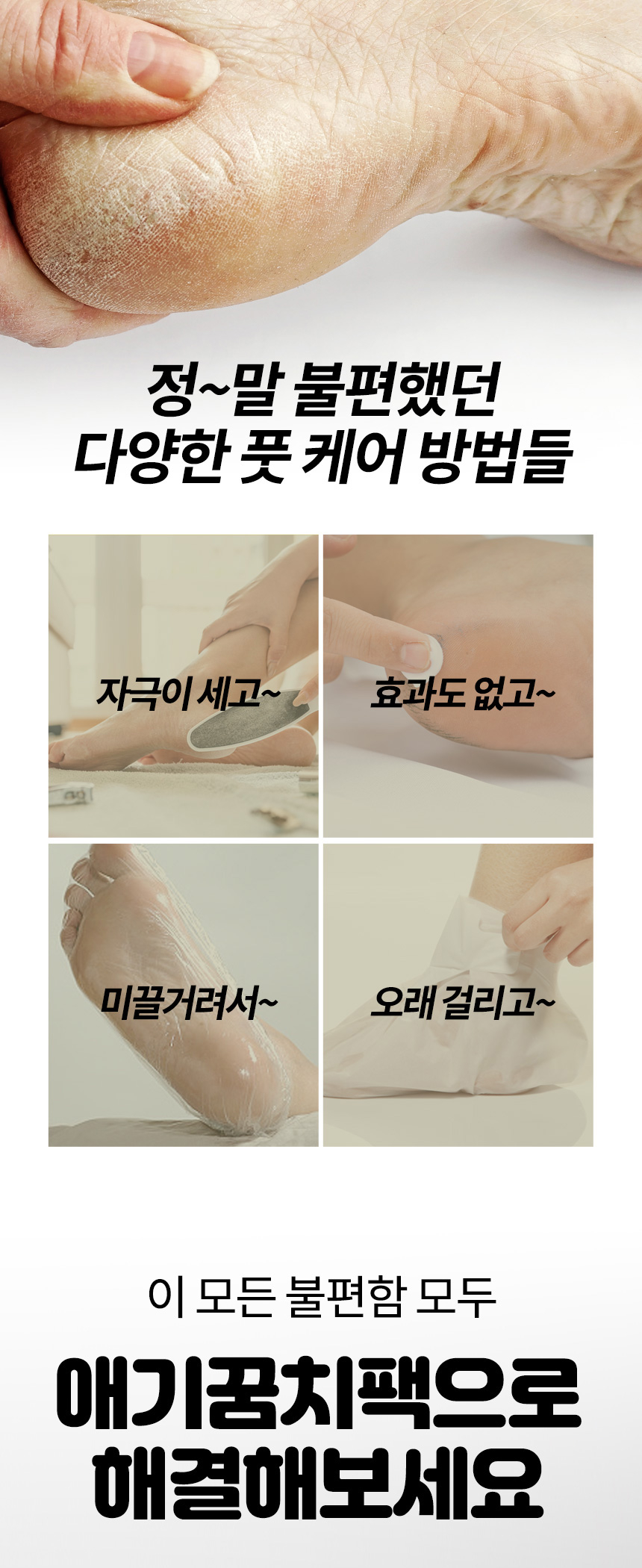 정~말 불편했던
다양한 풋 케어 방법들

자극이 세고~

효과도 없고~

미끌거려서~

오래 걸리고~

이 모든 불편함 모두

애기꿈치팩으로
해결해보세요