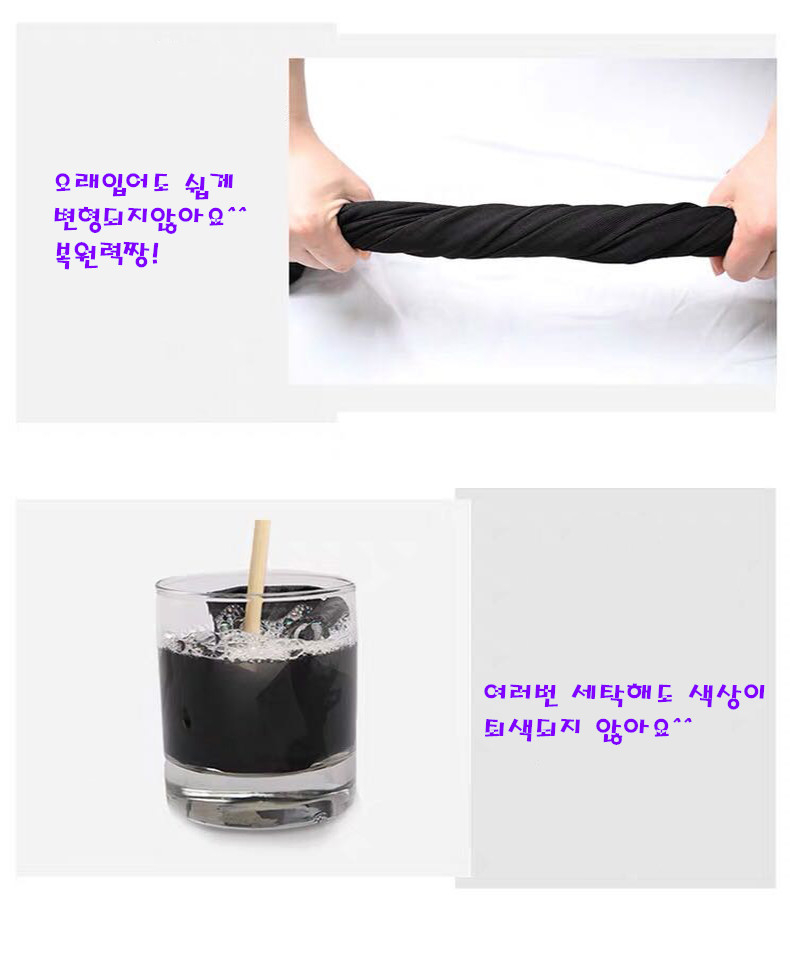 오래입어도 쉽게 변형되지않아요^^ 복원력짱!

여러번 세탁해도 색상이 퇴색되지 않아요^^