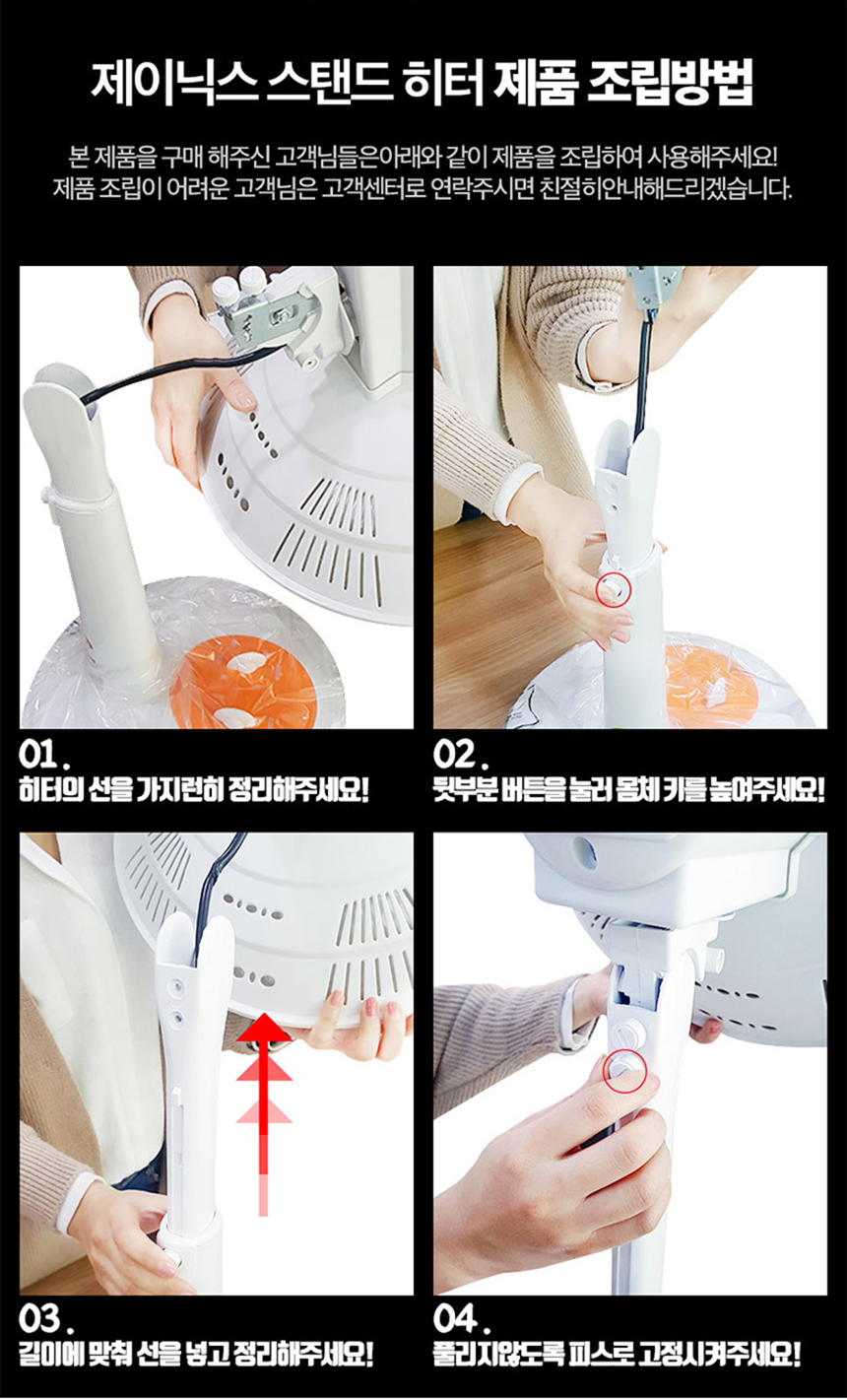 제이닉스 스탠드 히터 제품 조립방법

본 제품을 구매 해주신 고객님들은아래와 같이 제품을 조립하여 사용해주세요!
제품 조립이 어려운 고객님은 고객센터로 연락주시면 친절히안내해드리겠습니다.

01.
히터의 선을 가지런히 정리해주세요!

02.
뒷부분 버튼을 눌러 몸체 키를 높여주세요!

03.
길이에 맞춰 선을 넣고 정리해주세요!

04.
풀리지않도록 피스로 고정시켜주세요!