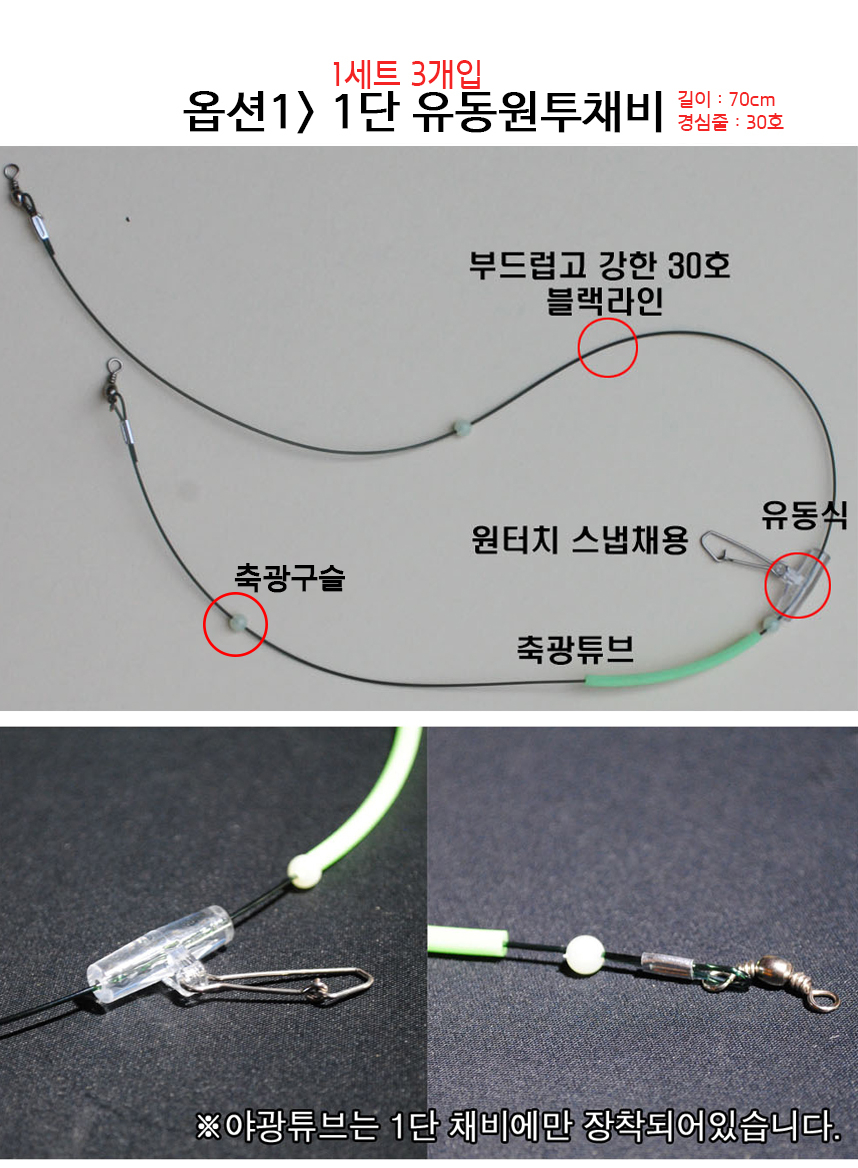 1세트 3개입
옵션1〉 1단 유동원투채비
길이 : 70cm
경심줄 : 30호

부드럽고 강한 30호 블랙라인

유동식

원터치 스냅채용

축광구슬

축광튜브

※야광튜브는 1단 채비에만 장착되어있습니다.