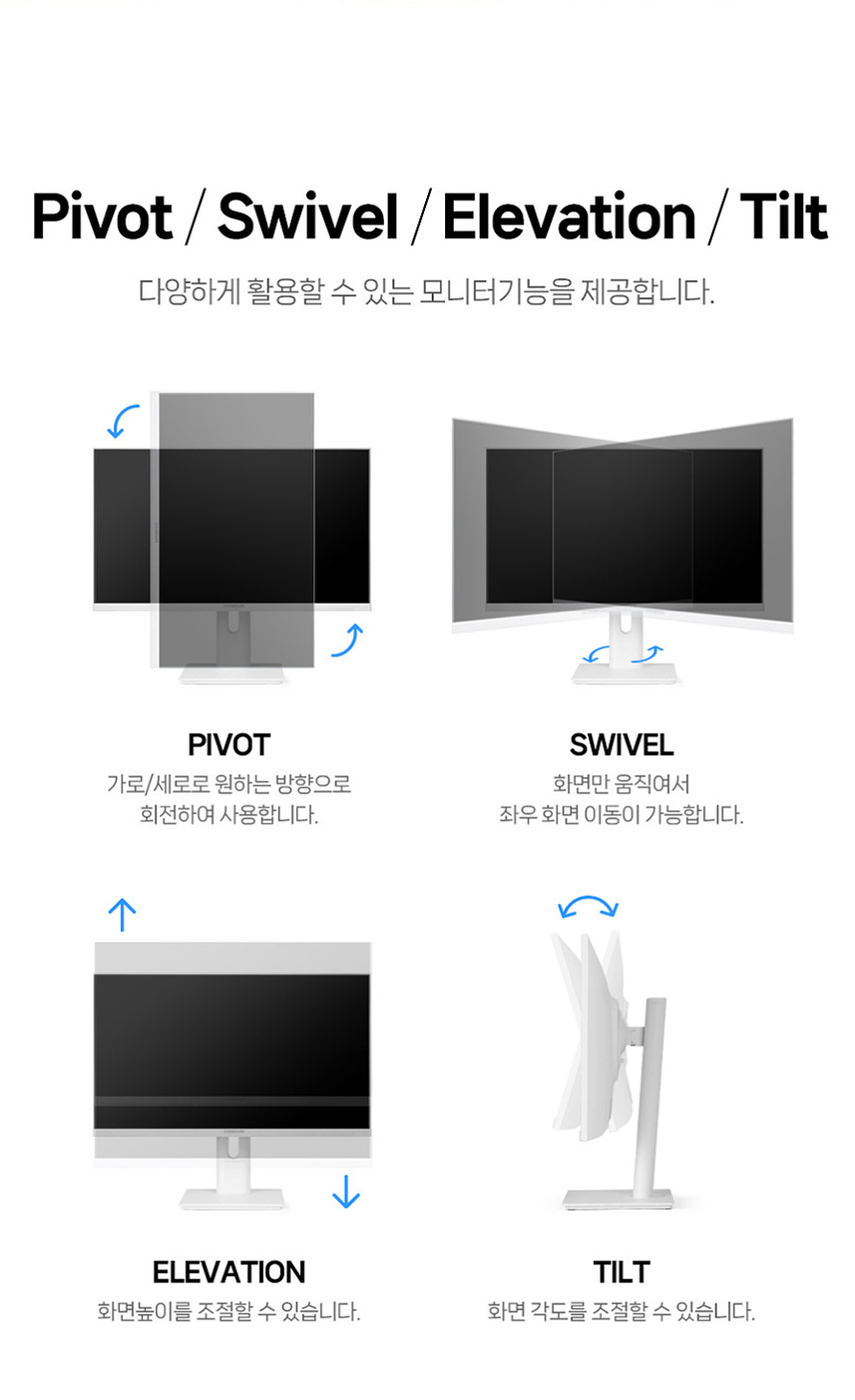 Pivot / Swivel / Elevation / Tilt

다양하게 활용할 수 있는 모니터기능을 제공합니다.

PIVOT

가로/세로로 원하는 방향으로 회전하여 사용합니다.

SWIVEL

화면만 움직여서 좌우 화면 이동이 가능합니다.

ELEVATION

화면높이를 조절할 수 있습니다.

TILT

화면 각도를 조절할 수 있습니다.