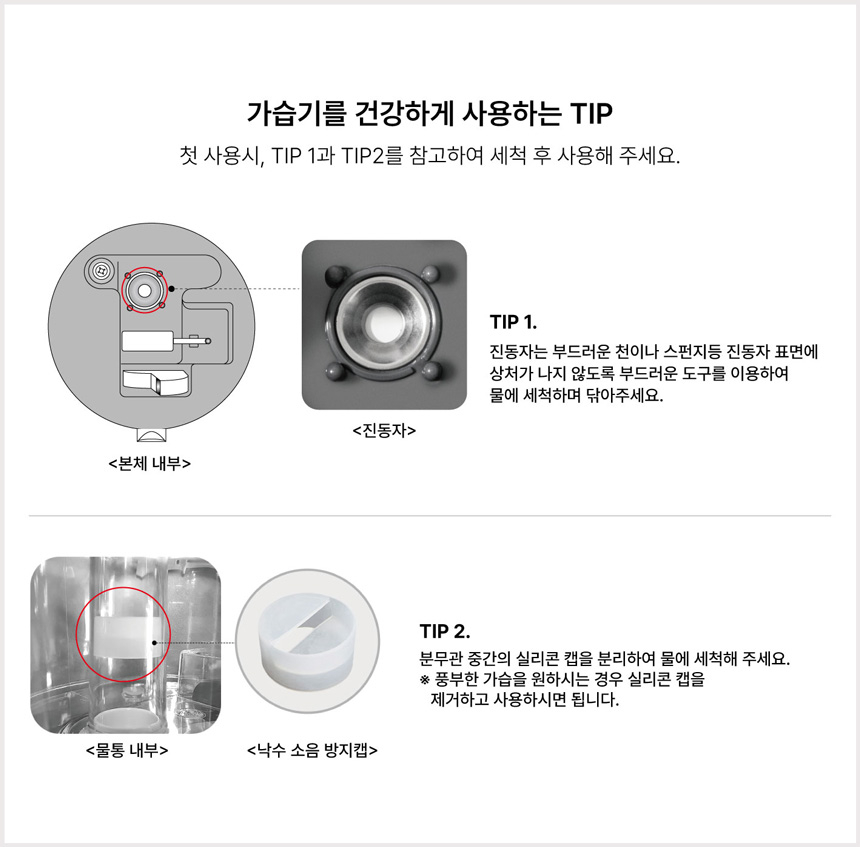 가습기를 건강하게 사용하는 TIP

첫 사용시, TIP 1과 TIP2를 참고하여 세척 후 사용해 주세요.

<본체 내부>

<진동자>

TIP 1.

진동자는 부드러운 천이나 스펀지등 진동자 표면에 상처가 나지 않도록 부드러운 도구를 이용하여 물에 세척하며 닦아주세요.

<물통 내부>

<낙수 소음 방지캡>

TIP 2.

분무관 중간의 실리콘 캡을 분리하여 물에 세척해 주세요.
※ 풍부한 가습을 원하시는 경우 실리콘 캡을 제거하고 사용하시면 됩니다.