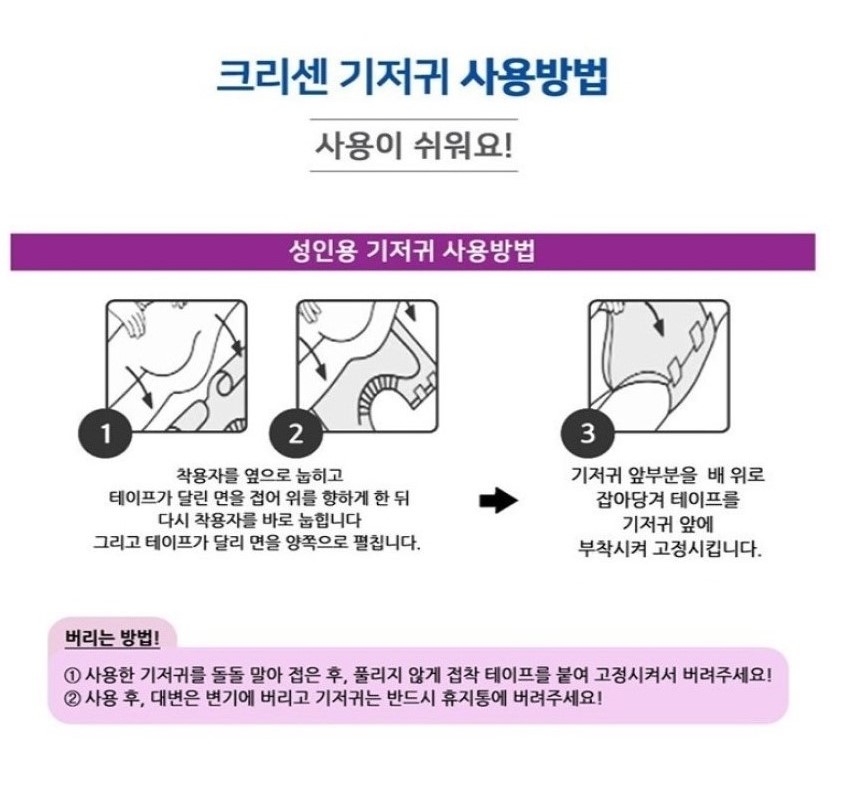 크리센 기저귀 사용방법

사용이 쉬워요!

성인용 기저귀 사용방법

1

2

착용자를 옆으로 눕히고
테이프가 달린 면을 접어 위를 향하게 한 뒤
다시 착용자를 바로 눕힙니다
그리고 테이프가 달리 면을 양쪽으로 펼칩니다.

3

기저귀 앞부분을 배 위로
잡아당겨 테이프를
기저귀 앞에
부착시켜 고정시킵니다.

버리는 방법!

① 사용한 기저귀를 돌돌 말아 접은 후, 풀리지 않게 접착 테이프를 붙여 고정시켜서 버려주세요!
② 사용 후, 대변은 변기에 버리고 기저귀는 반드시 휴지통에 버려주세요!