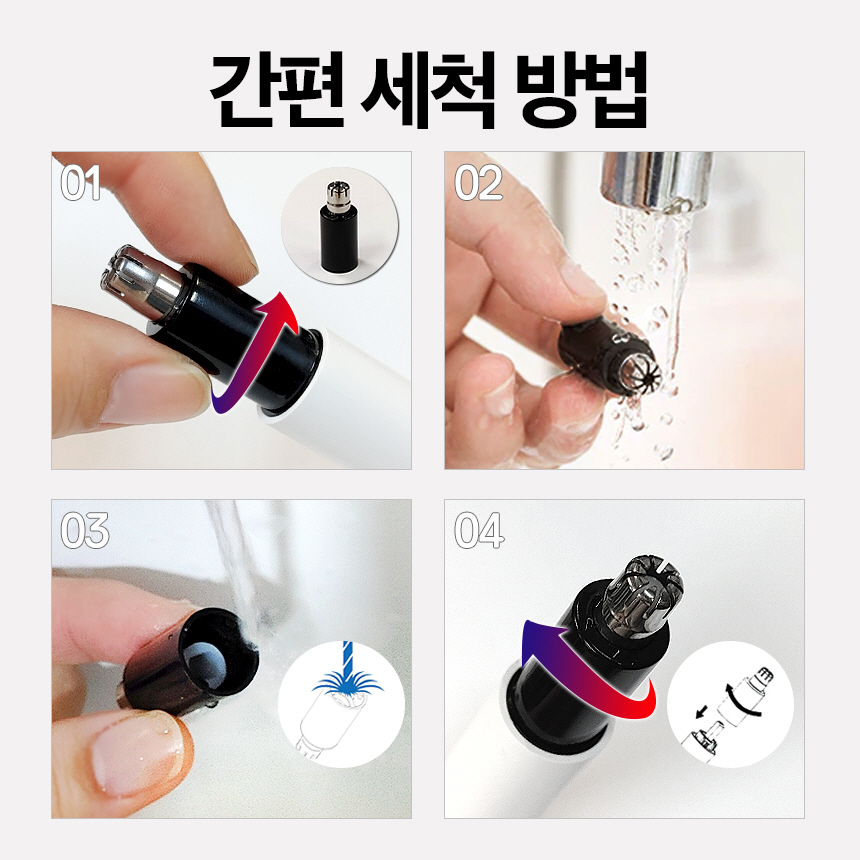 간편 세척 방법

01

02

03

04