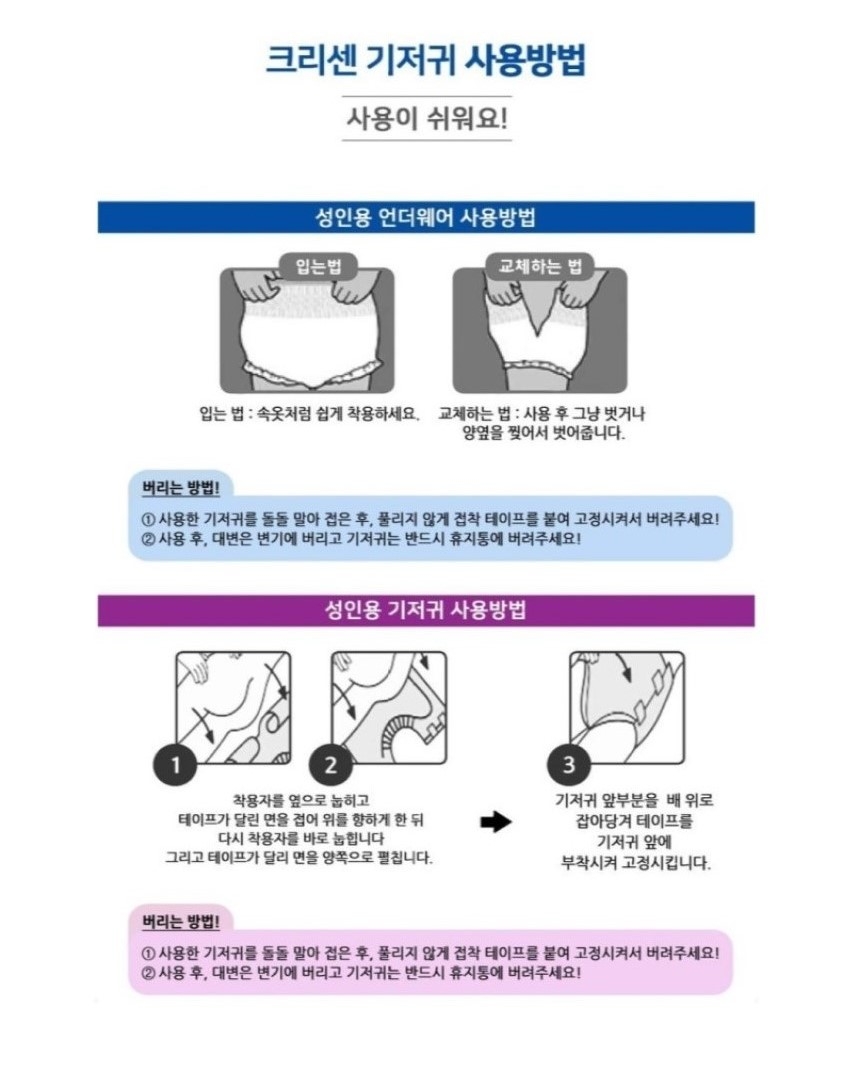 크리센 기저귀 사용방법

사용이 쉬워요!

성인용 언더웨어 사용방법

입는법

교체하는 법

입는 법 : 속옷처럼 쉽게 착용하세요.

교체하는 법 : 사용 후 그냥 벗거나 양옆을 찢어서 벗어줍니다.

버리는 방법!

① 사용한 기저귀를 돌돌 말아 접은 후, 풀리지 않게 접착 테이프를 붙여 고정시켜서 버려주세요!
② 사용 후, 대변은 변기에 버리고 기저귀는 반드시 휴지통에 버려주세요!

성인용 기저귀 사용방법

1

2

착용자를 옆으로 눕히고
테이프가 달린 면을 접어 위를 향하게 한 뒤
다시 착용자를 바로 눕힙니다
그리고 테이프가 달리 면을 양쪽으로 펼칩니다.

3

기저귀 앞부분을 배 위로
잡아당겨 테이프를
기저귀 앞에
부착시켜 고정시킵니다.

버리는 방법!

① 사용한 기저귀를 돌돌 말아 접은 후, 풀리지 않게 접착 테이프를 붙여 고정시켜서 버려주세요!
② 사용 후, 대변은 변기에 버리고 기저귀는 반드시 휴지통에 버려주세요!