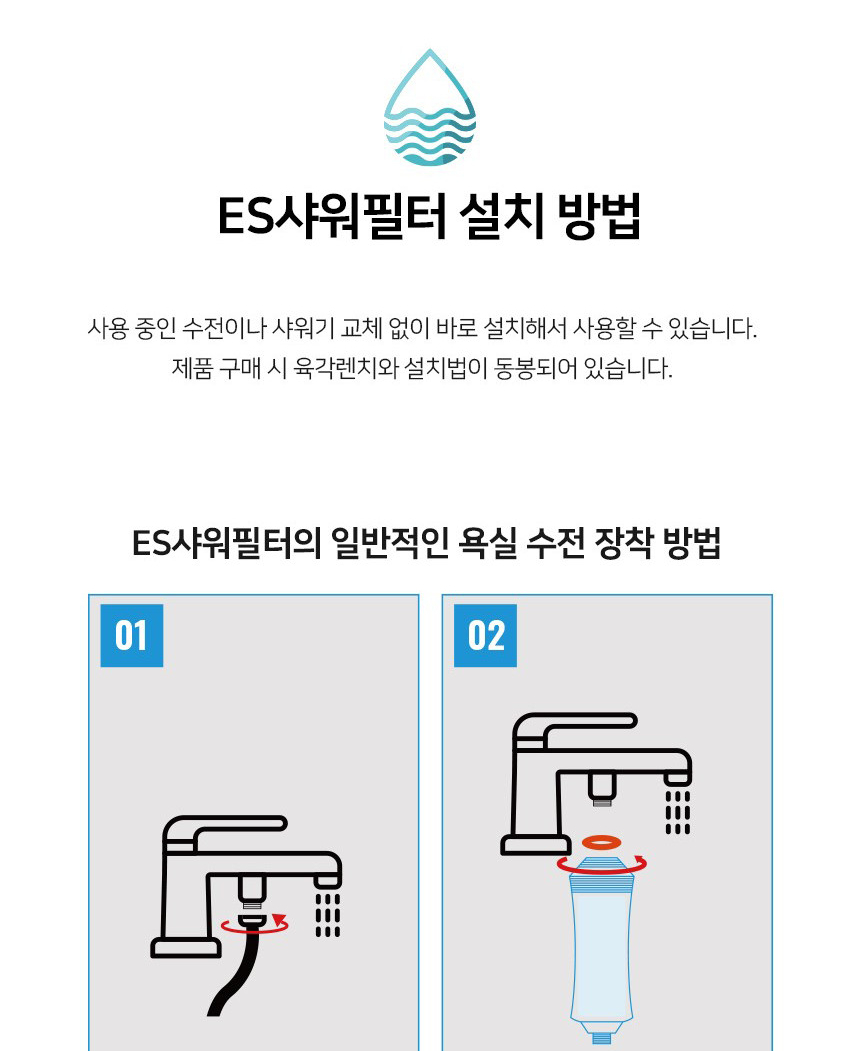 ES샤워필터 설치 방법

사용 중인 수전이나 샤워기 교체 없이 바로 설치해서 사용할 수 있습니다.
제품 구매 시 육각렌치와 설치법이 동봉되어 있습니다.

ES샤워필터의 일반적인 욕실 수전 장착 방법

01

02