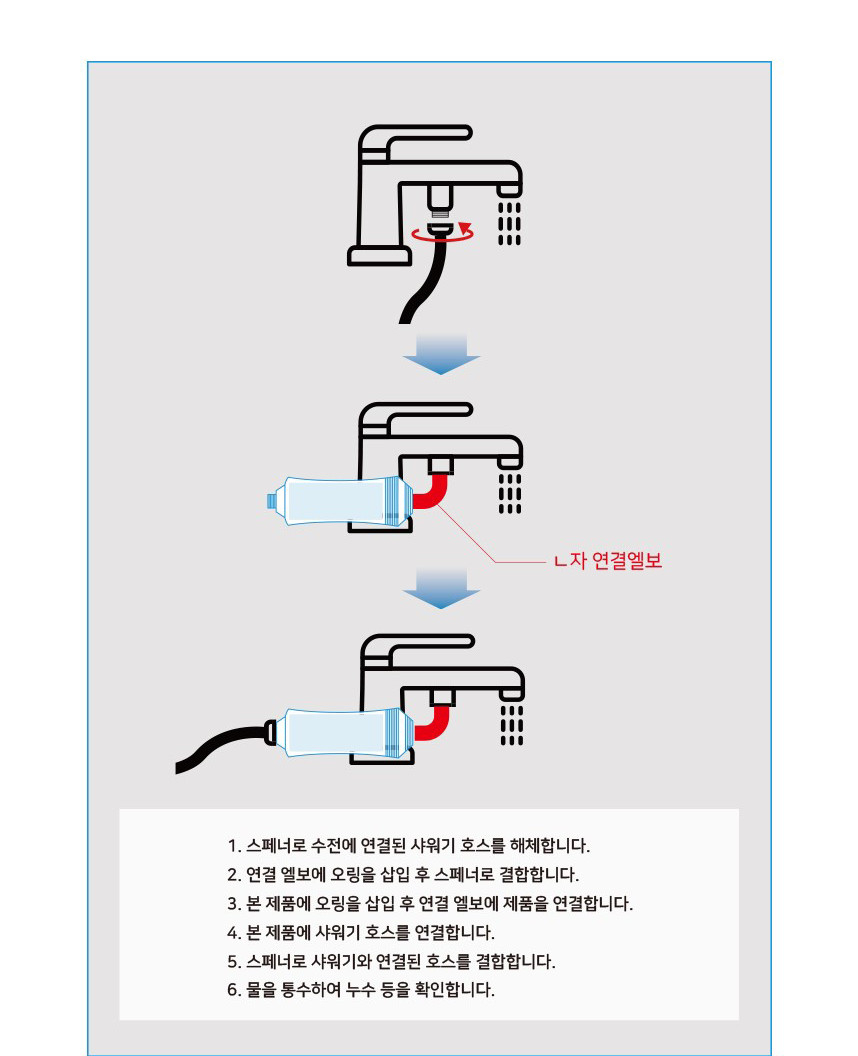 ㄴ자 연결엘보

1. 스페너로 수전에 연결된 샤워기 호스를 해체합니다.
2. 연결 엘보에 오링을 삽입 후 스페너로 결합합니다.
3. 본 제품에 오링을 삽입 후 연결 엘보에 제품을 연결합니다.
4. 본 제품에 샤워기 호스를 연결합니다.
5. 스페너로 샤워기와 연결된 호스를 결합합니다.
6. 물을 통수하여 누수 등을 확인합니다.