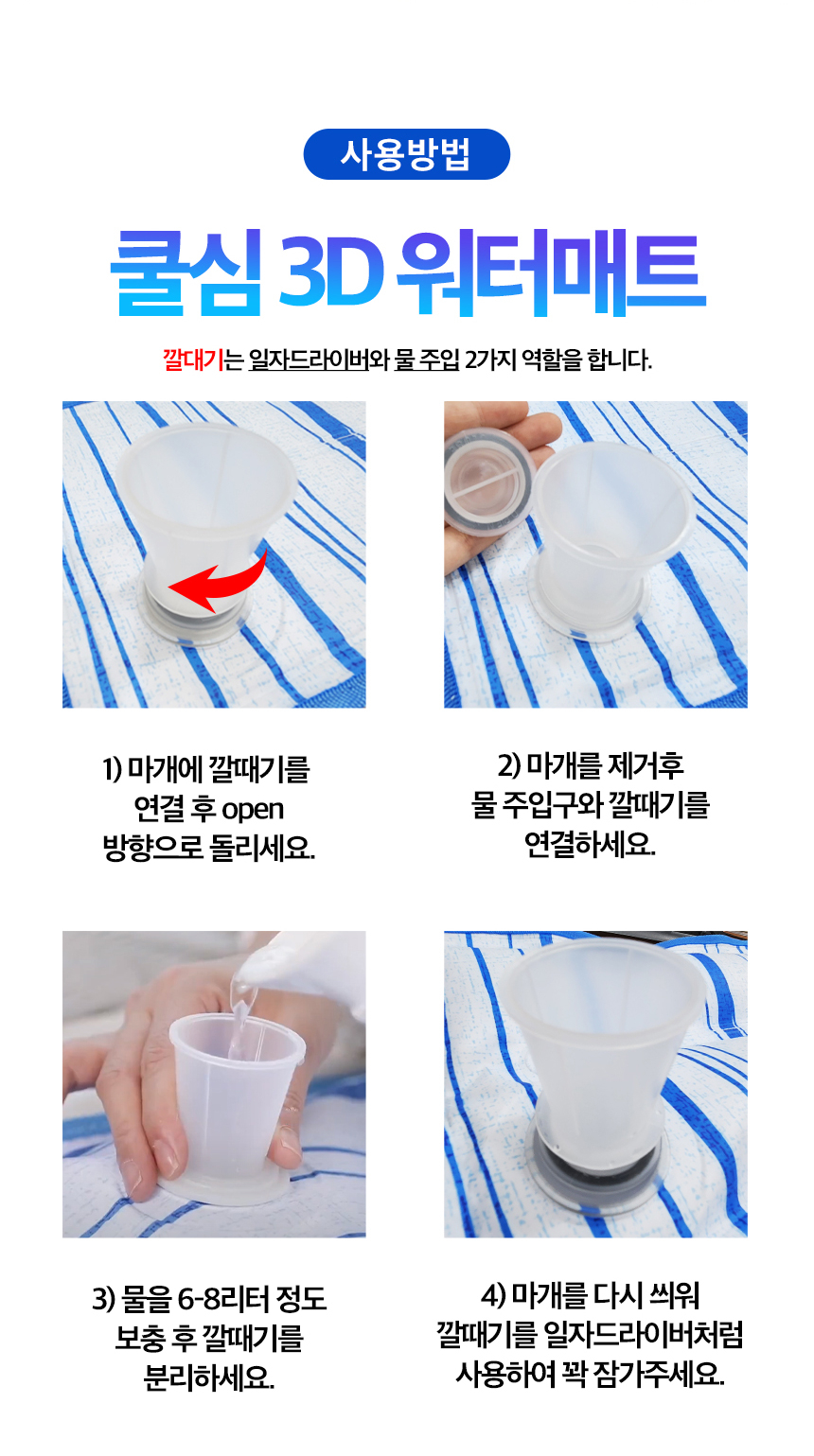 사용방법

쿨심 3D 워터매트

깔대기는 일자드라이버와 물 주입 2가지 역할을 합니다.

1) 마개에 깔때기를 연결 후 open 방향으로 돌리세요.

2) 마개를 제거후 물 주입구와 깔때기를 연결하세요.

3) 물을 6-8리터 정도 보충 후 깔때기를 분리하세요.

4) 마개를 다시 씌워 깔때기를 일자드라이버처럼 사용하여 꽉 잠가주세요.