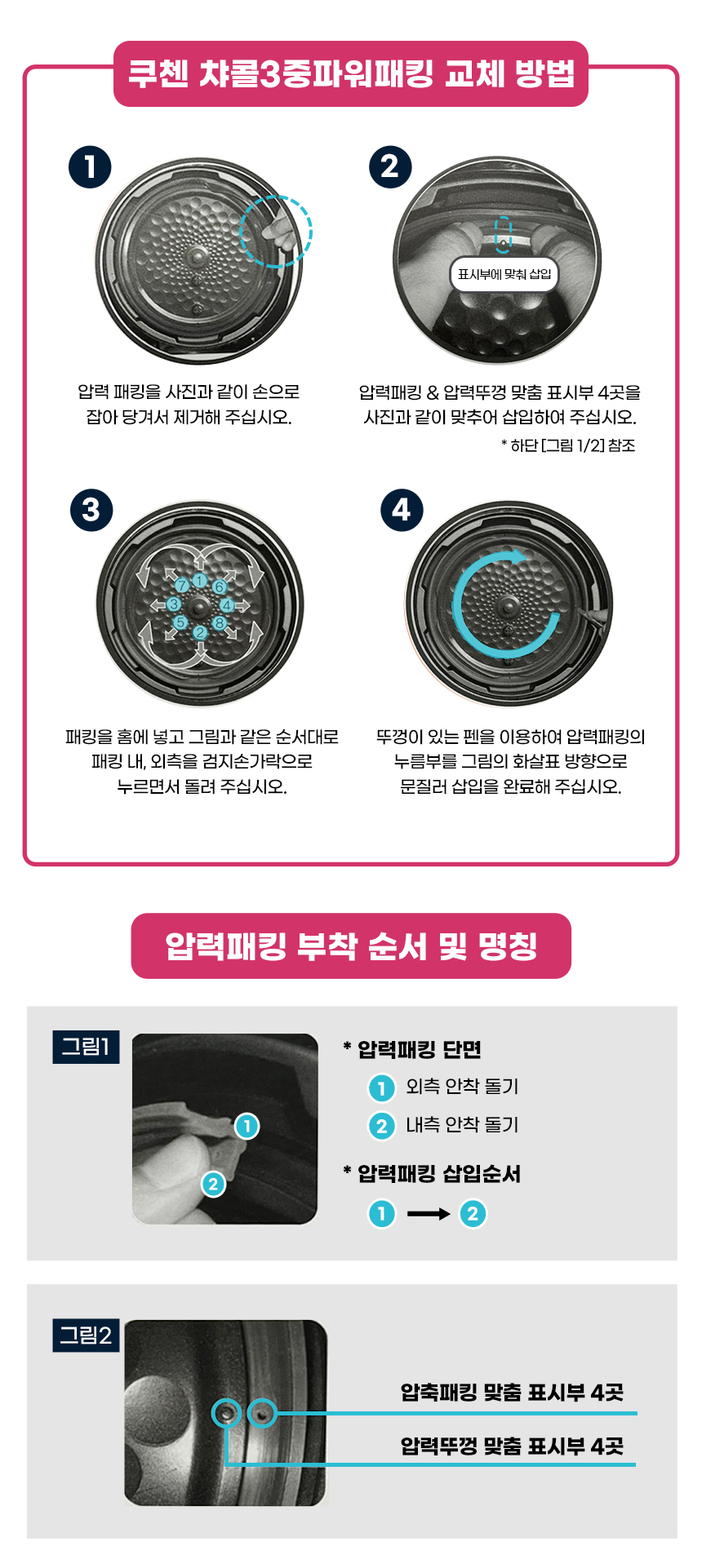 쿠첸 챠콜3중파워패킹 교체 방법

1

압력 패킹을 사진과 같이 손으로 잡아 당겨서 제거해 주십시오.

2

표시부에 맞춰 삽입

압력패킹 & 압력뚜껑 맞춤 표시부 4곳을 사진과 같이 맞추어 삽입하여 주십시오.

* 하단 [그림 1/2] 참조

3

7 1 6 3 4 5 2 8

패킹을 홈에 넣고 그림과 같은 순서대로 패킹 내, 외측을 검지손가락으로 누르면서 돌려 주십시오.

4

뚜껑이 있는 펜을 이용하여 압력패킹의 누름부를 그림의 화살표 방향으로 문질러 삽입을 완료해 주십시오.

압력패킹 부착 순서 및 명칭

그림1

1 2

* 압력패킹 단면

1 외측 안착 돌기

2 내측 안착 돌기

* 압력패킹 삽입순서

1 → 2

그림2

압축패킹 맞춤 표시부 4곳

압력뚜껑 맞춤 표시부 4곳