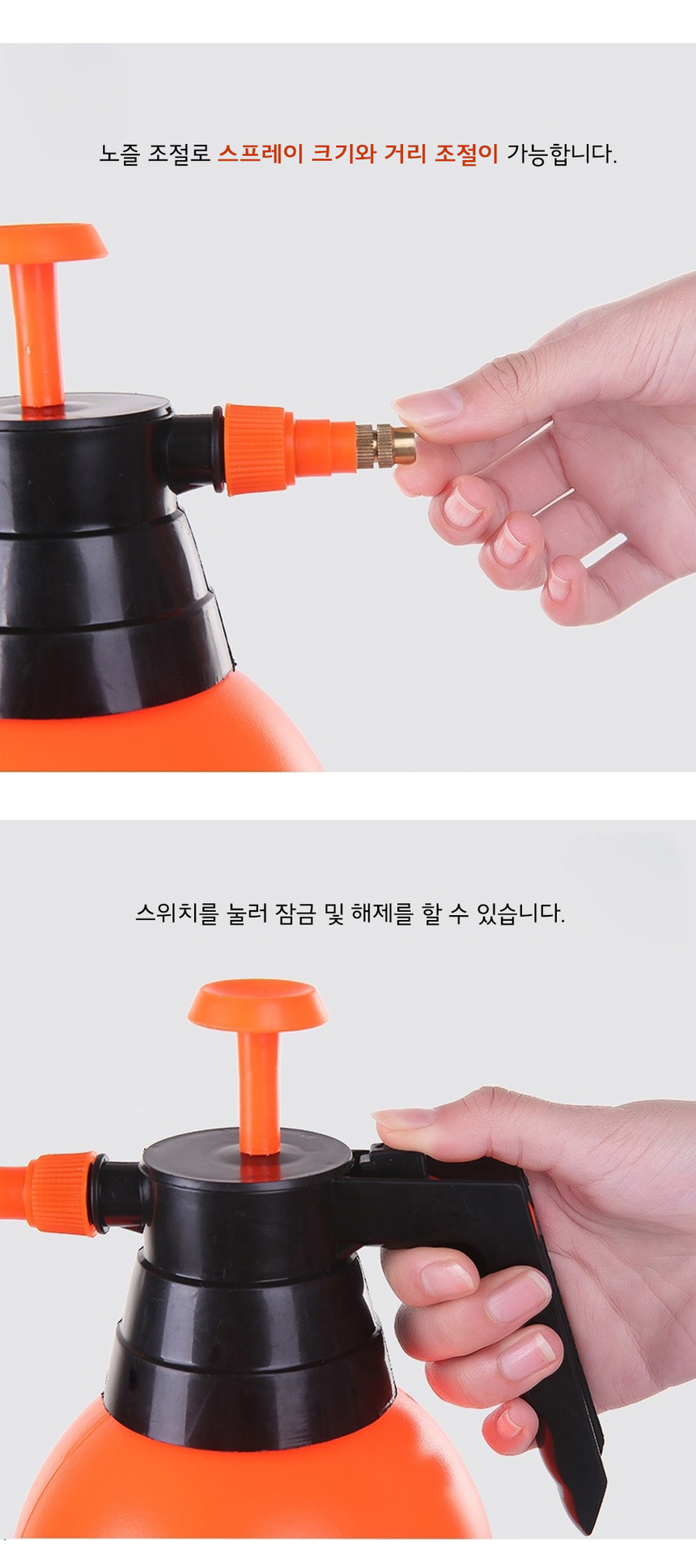 노즐 조절로 스프레이 크기와 거리 조절이 가능합니다.

스위치를 눌러 잠금 및 해제를 할 수 있습니다.