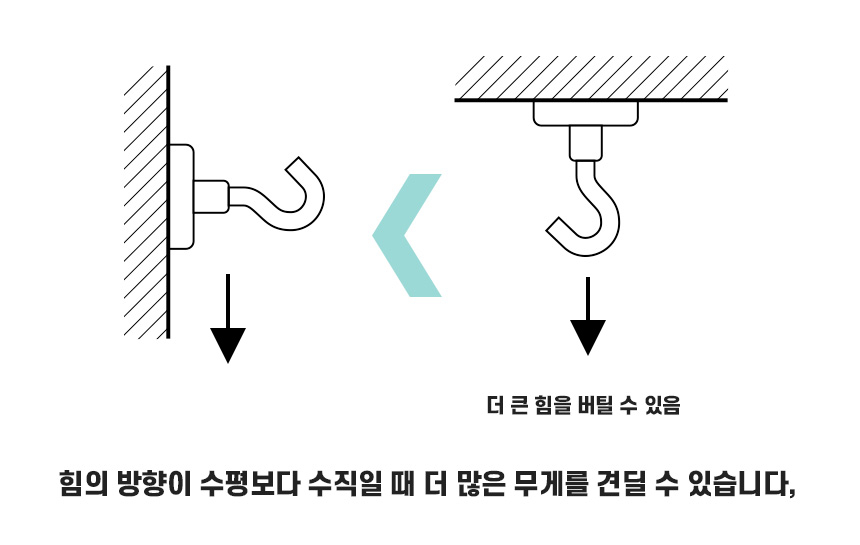 더 큰 힘을 버틸 수 있음

힘의 방향이 수평보다 수직일 때 더 많은 무게를 견딜 수 있습니다,