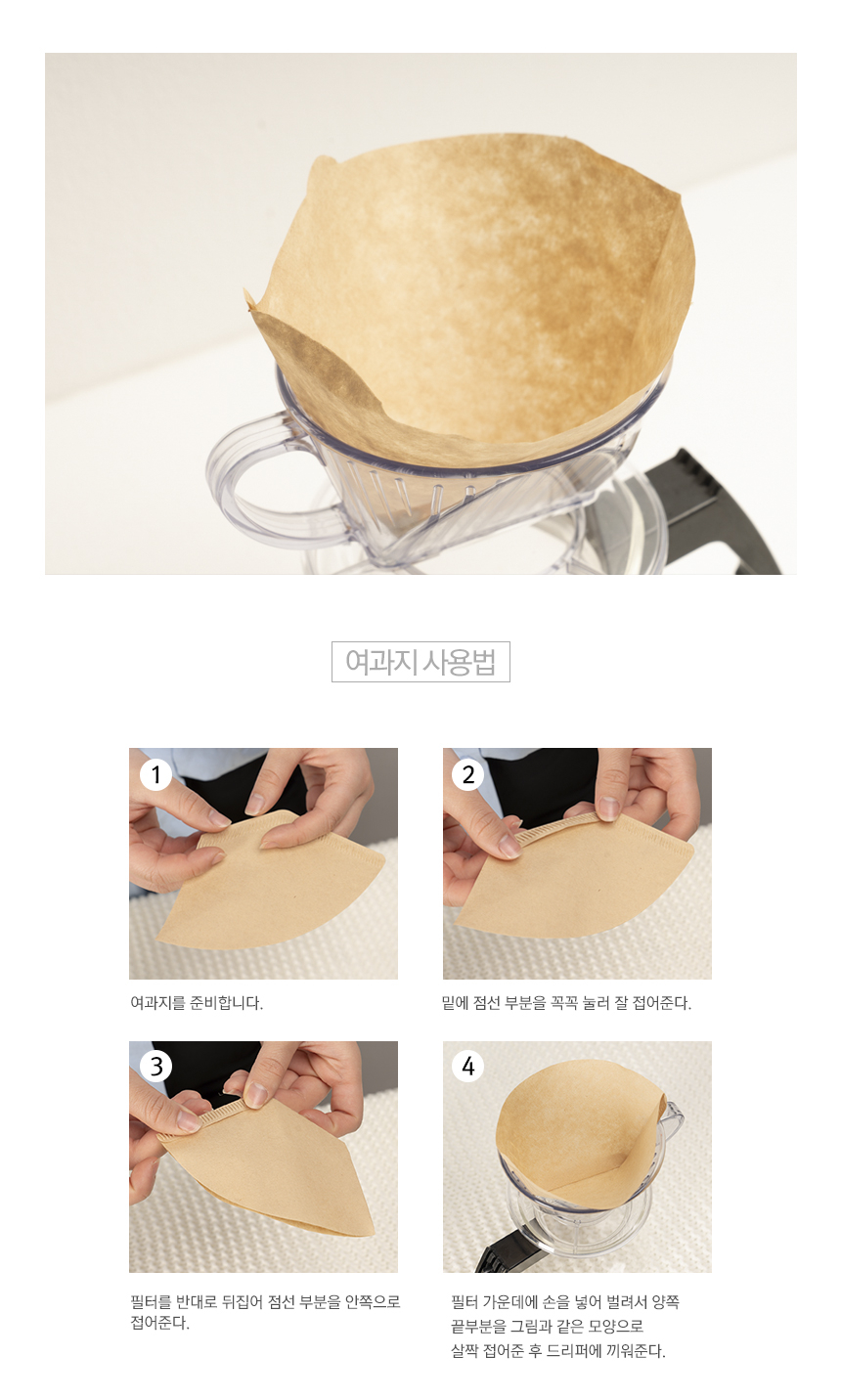 여과지 사용법

1

여과지를 준비합니다.

2

밑에 점선 부분을 꼭꼭 눌러 잘 접어준다.

3

필터를 반대로 뒤집어 점선 부분을 안쪽으로 접어준다.

4

필터 가운데에 손을 넣어 벌려서 양쪽 끝부분을 그림과 같은 모양으로 살짝 접어준 후 드리퍼에 끼워준다.