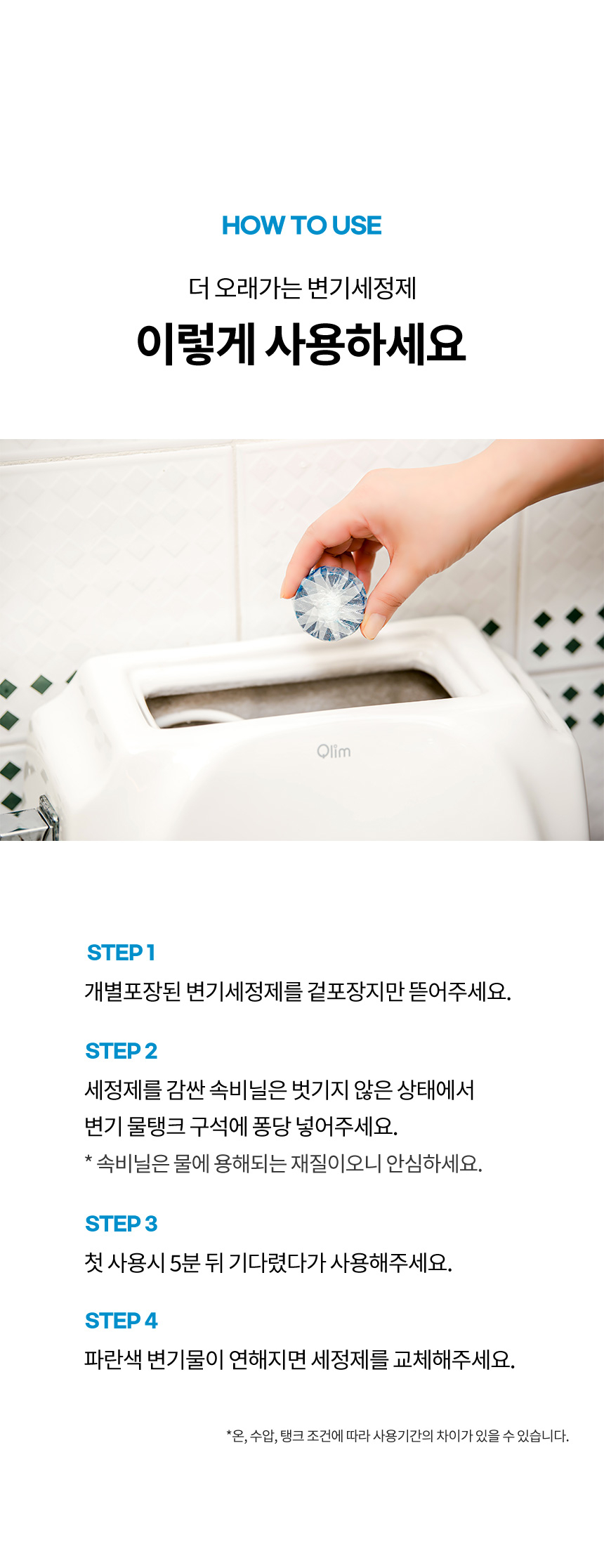 HOW TO USE

더 오래가는 변기세정제

이렇게 사용하세요

Qlim

STEP 1

개별포장된 변기세정제를 겉포장지만 뜯어주세요.

STEP 2

세정제를 감싼 속비닐은 벗기지 않은 상태에서 변기 물탱크 구석에 퐁당 넣어주세요.

* 속비닐은 물에 용해되는 재질이오니 안심하세요.

STEP 3

첫 사용시 5분 뒤 기다렸다가 사용해주세요.

STEP 4

파란색 변기물이 연해지면 세정제를 교체해주세요.

*온, 수압, 탱크 조건에 따라 사용기간의 차이가 있을 수 있습니다.