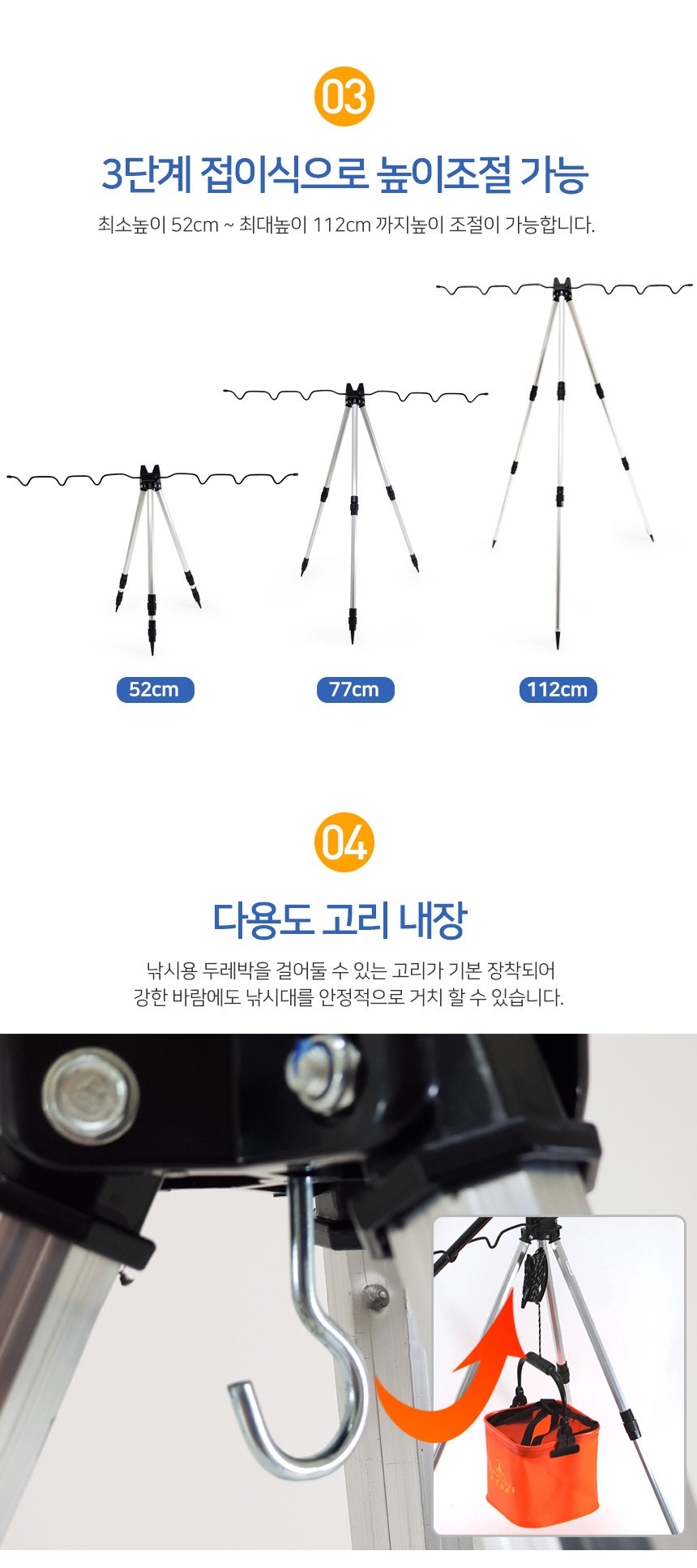 03

3단계 접이식으로 높이조절 가능

최소높이 52cm ~ 최대높이 112cm 까지높이 조절이 가능합니다.

52cm

77cm

112cm

04

다용도 고리 내장

낚시용 두레박을 걸어둘 수 있는 고리가 기본 장착되어
강한 바람에도 낚시대를 안정적으로 거치 할 수 있습니다.