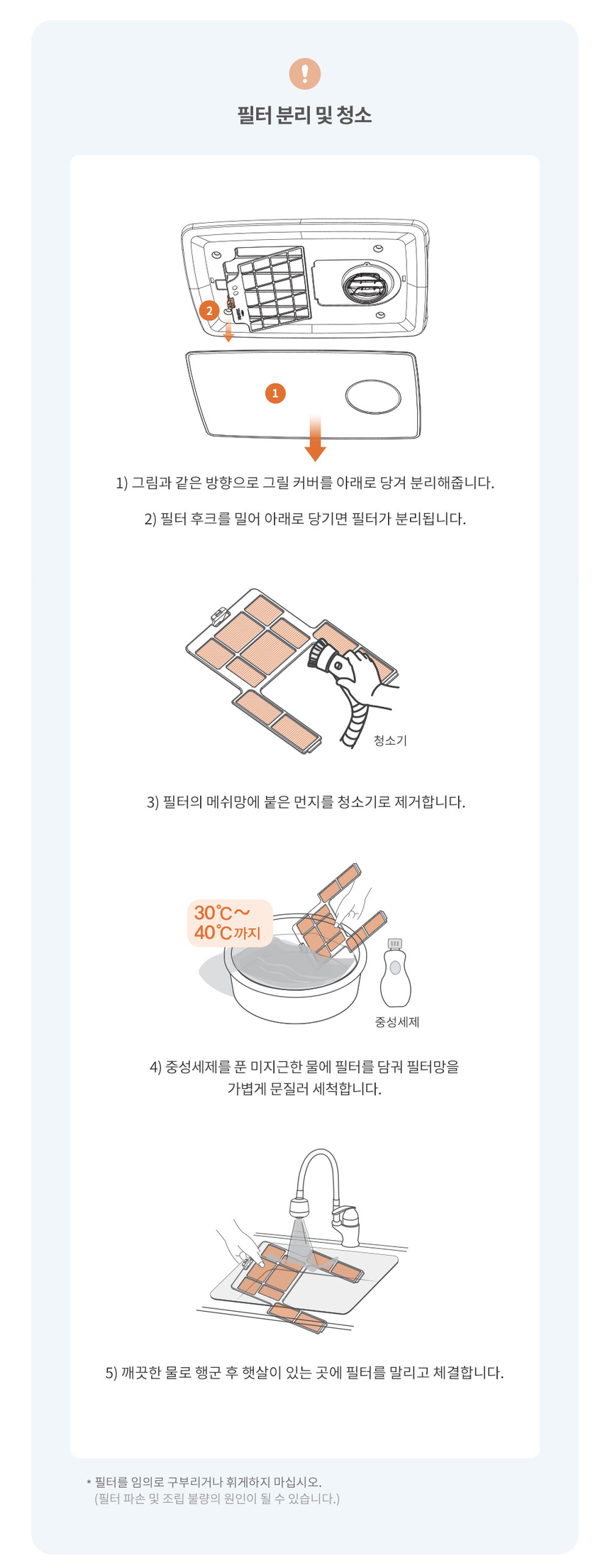 !

필터 분리 및 청소

2

1

1) 그림과 같은 방향으로 그릴 커버를 아래로 당겨 분리해줍니다.

2) 필터 후크를 밀어 아래로 당기면 필터가 분리됩니다.

청소기

3) 필터의 메쉬망에 붙은 먼지를 청소기로 제거합니다.

30℃~
40℃까지

중성세제

4) 중성세제를 푼 미지근한 물에 필터를 담궈 필터망을 가볍게 문질러 세척합니다.

5) 깨끗한 물로 행군 후 햇살이 있는 곳에 필터를 말리고 체결합니다.

* 필터를 임의로 구부리거나 휘게하지 마십시오.
(필터 파손 및 조립 불량의 원인이 될 수 있습니다.)