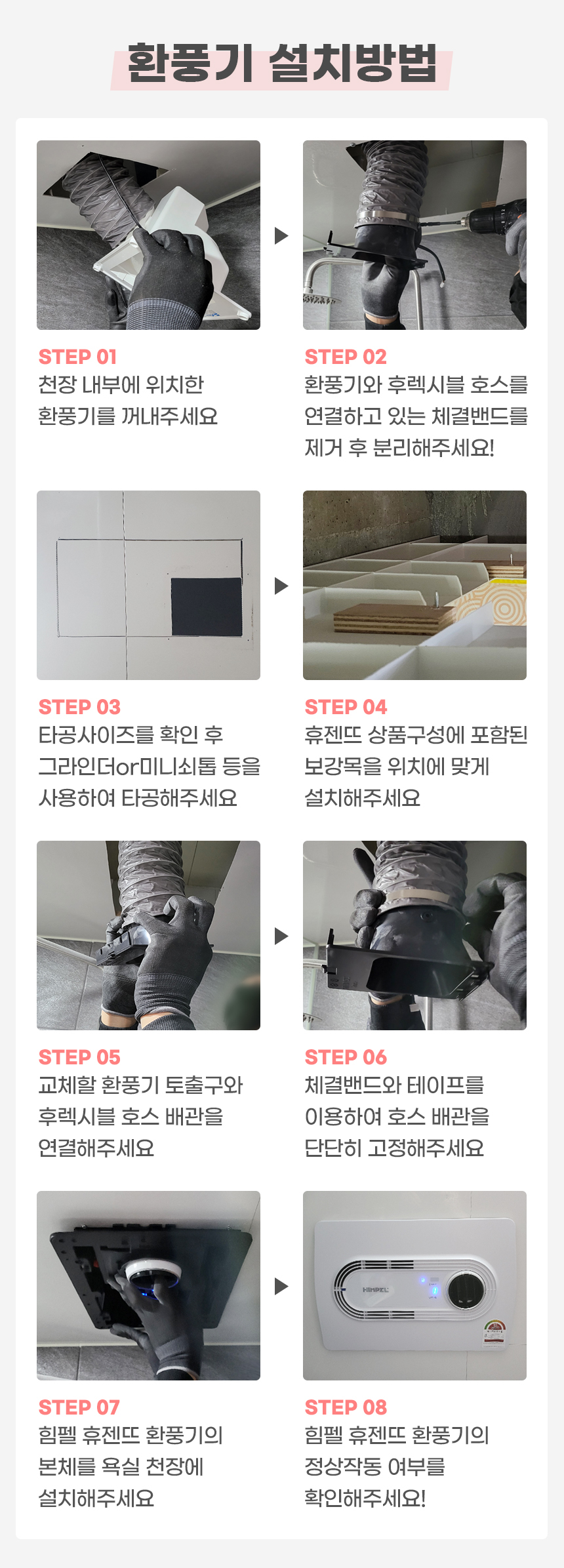 환풍기 설치방법

STEP 01
천장 내부에 위치한 환풍기를 꺼내주세요

STEP 02
환풍기와 후렉시블 호스를 연결하고 있는 체결밴드를 제거 후 분리해주세요!

STEP 03
타공사이즈를 확인 후 그라인더or미니쇠톱 등을 사용하여 타공해주세요

STEP 04
휴젠뜨 상품구성에 포함된 보강목을 위치에 맞게 설치해주세요

STEP 05
교체할 환풍기 토출구와 후렉시블 호스 배관을 연결해주세요

STEP 06
체결밴드와 테이프를 이용하여 호스 배관을 단단히 고정해주세요

STEP 07
힘펠 휴젠뜨 환풍기의 본체를 욕실 천장에 설치해주세요

HIMPEL

STEP 08
힘펠 휴젠뜨 환풍기의 정상작동 여부를 확인해주세요!