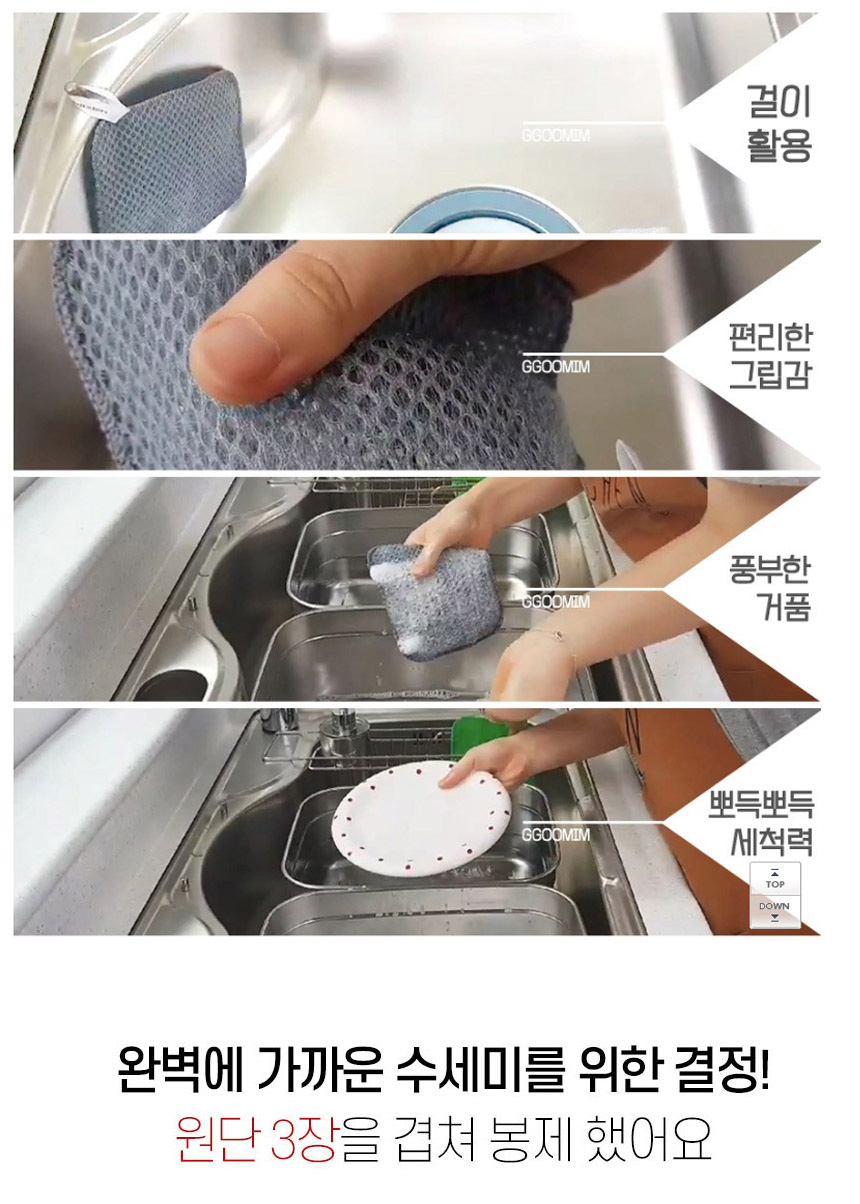 GGOOMIM
걸이
활용

GGOOMIM
편리한
그립감

GGOOMIM
풍부한
거품

GGOOMIM
뽀득뽀득
세척력

TOP
DOWN

완벽에 가까운 수세미를 위한 결정!
원단 3장을 겹쳐 봉제 했어요