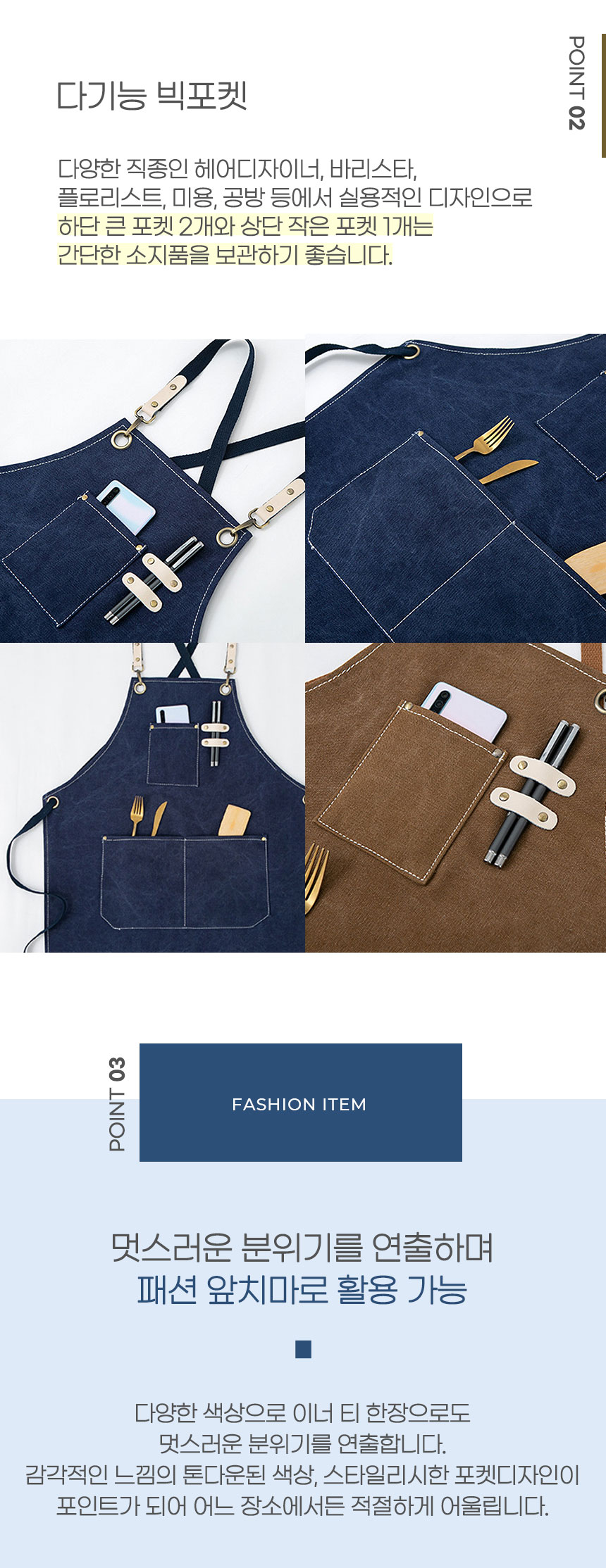 POINT 02

다기능 빅포켓

다양한 직종인 헤어디자이너, 바리스타, 플로리스트, 미용, 공방 등에서 실용적인 디자인으로 하단 큰 포켓 2개와 상단 작은 포켓 1개는 간단한 소지품을 보관하기 좋습니다.

POINT 03

FASHION ITEM

멋스러운 분위기를 연출하며
패션 앞치마로 활용 가능

다양한 색상으로 이너 티 한장으로도
멋스러운 분위기를 연출합니다.
감각적인 느낌의 톤다운된 색상, 스타일리시한 포켓디자인이
포인트가 되어 어느 장소에서든 적절하게 어울립니다.