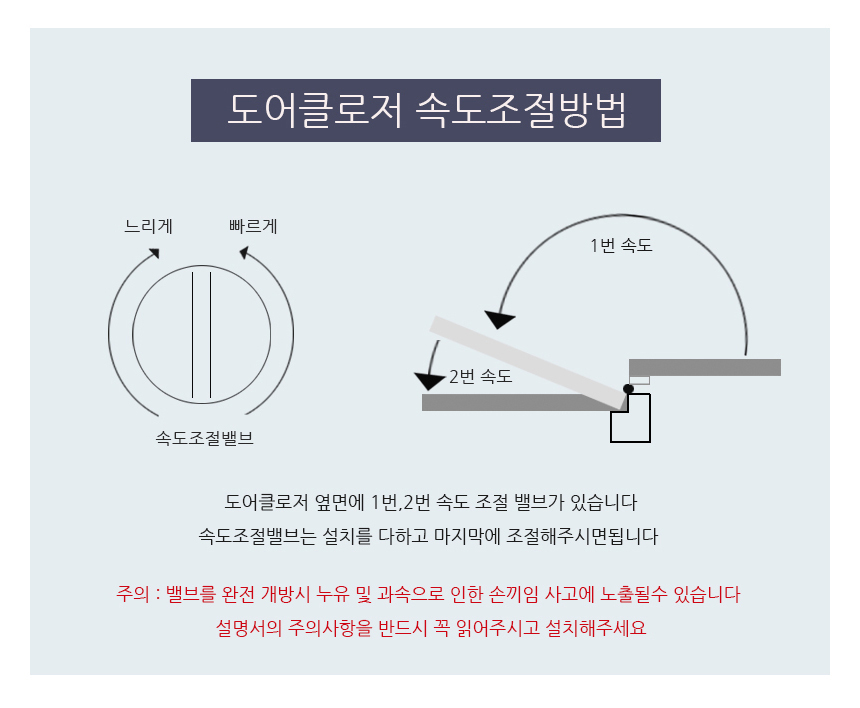 도어클로저 속도조절방법

느리게

빠르게

속도조절밸브

1번 속도

2번 속도

도어클로저 옆면에 1번,2번 속도 조절 밸브가 있습니다
속도조절밸브는 설치를 다하고 마지막에 조절해주시면됩니다

주의 : 밸브를 완전 개방시 누유 및 과속으로 인한 손끼임 사고에 노출될수 있습니다
설명서의 주의사항을 반드시 꼭 읽어주시고 설치해주세요