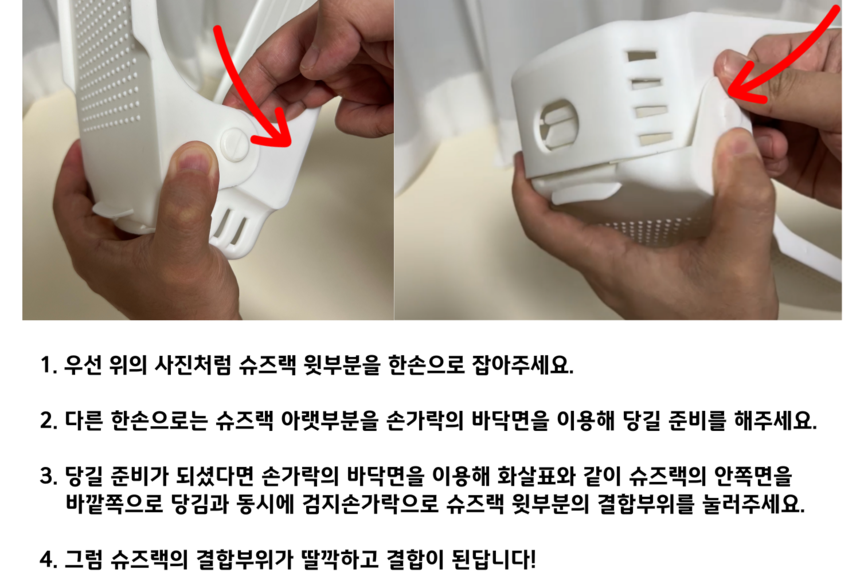 1. 우선 위의 사진처럼 슈즈랙 윗부분을 한손으로 잡아주세요.

2. 다른 한손으로는 슈즈랙 아랫부분을 손가락의 바닥면을 이용해 당길 준비를 해주세요.

3. 당길 준비가 되셨다면 손가락의 바닥면을 이용해 화살표와 같이 슈즈랙의 안쪽면을 바깥쪽으로 당김과 동시에 검지손가락으로 슈즈랙 윗부분의 결합부위를 눌러주세요.

4. 그럼 슈즈랙의 결합부위가 딸깍하고 결합이 된답니다!