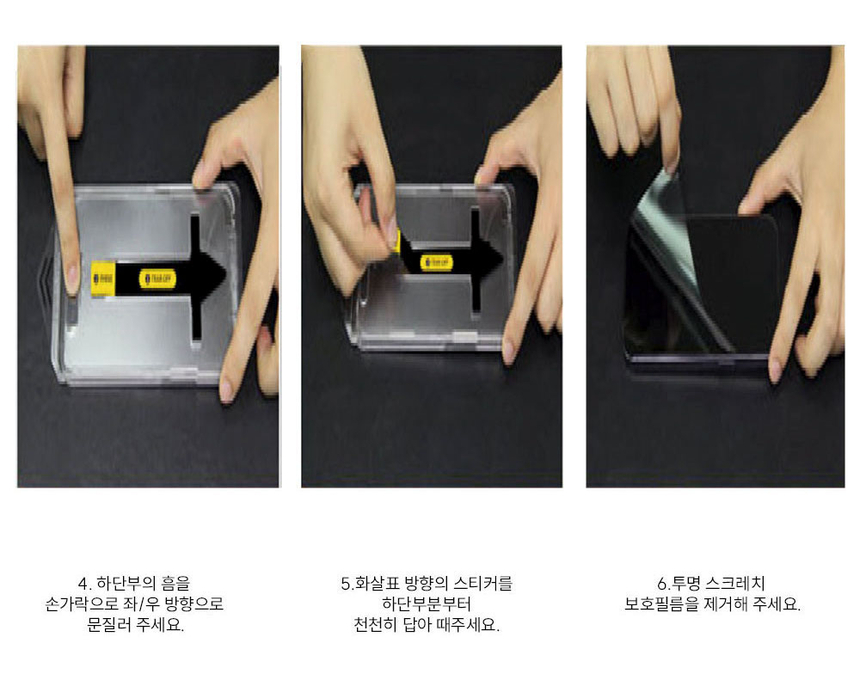 4. 하단부의 흠을
손가락으로 좌/우 방향으로
문질러 주세요.

5.화살표 방향의 스티커를
하단부분부터
천천히 답아 때주세요.

6.투명 스크레치
보호필름을 제거해 주세요.