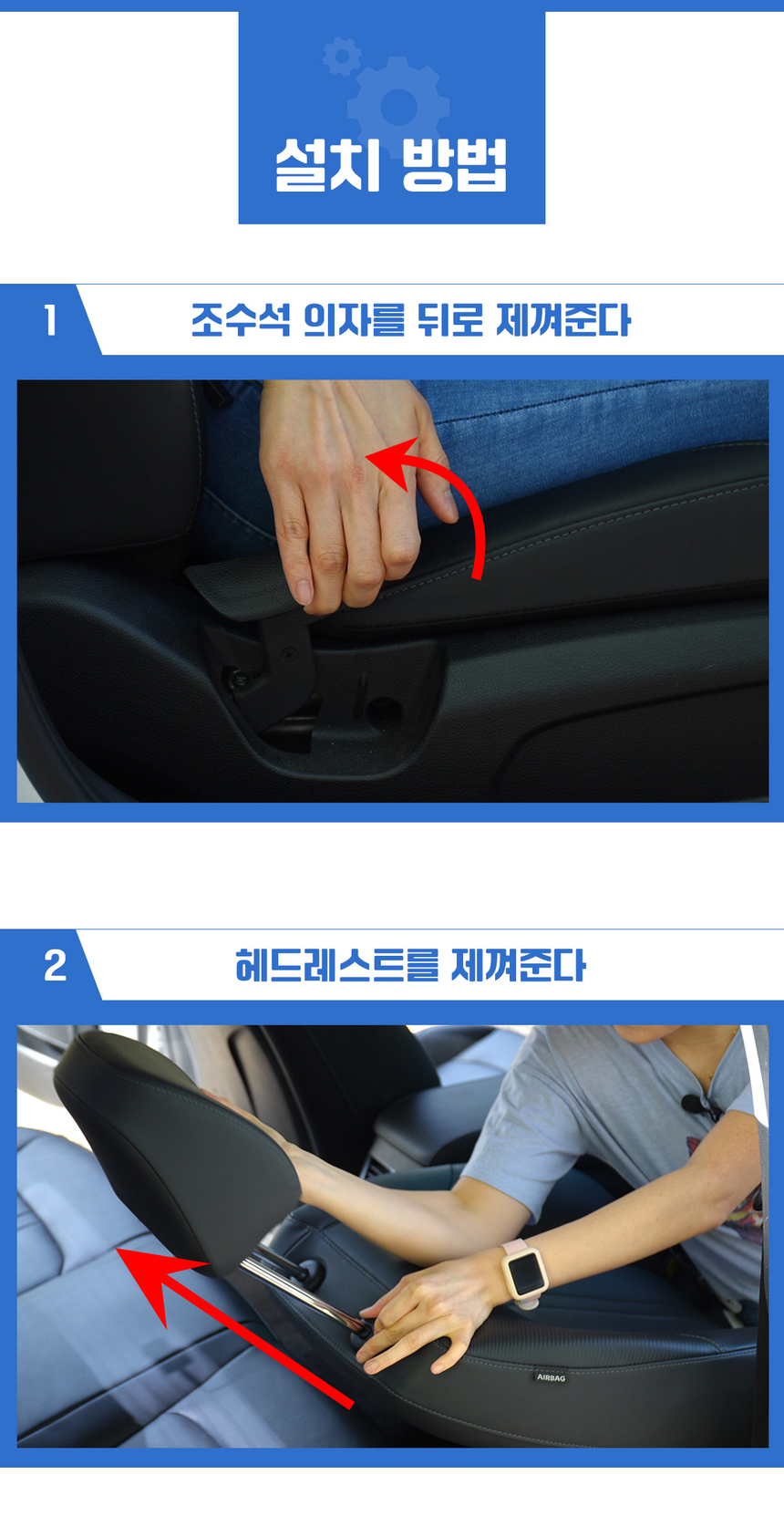 설치 방법

1 조수석 의자를 뒤로 제껴준다

2 헤드레스트를 제껴준다

AIRBAG