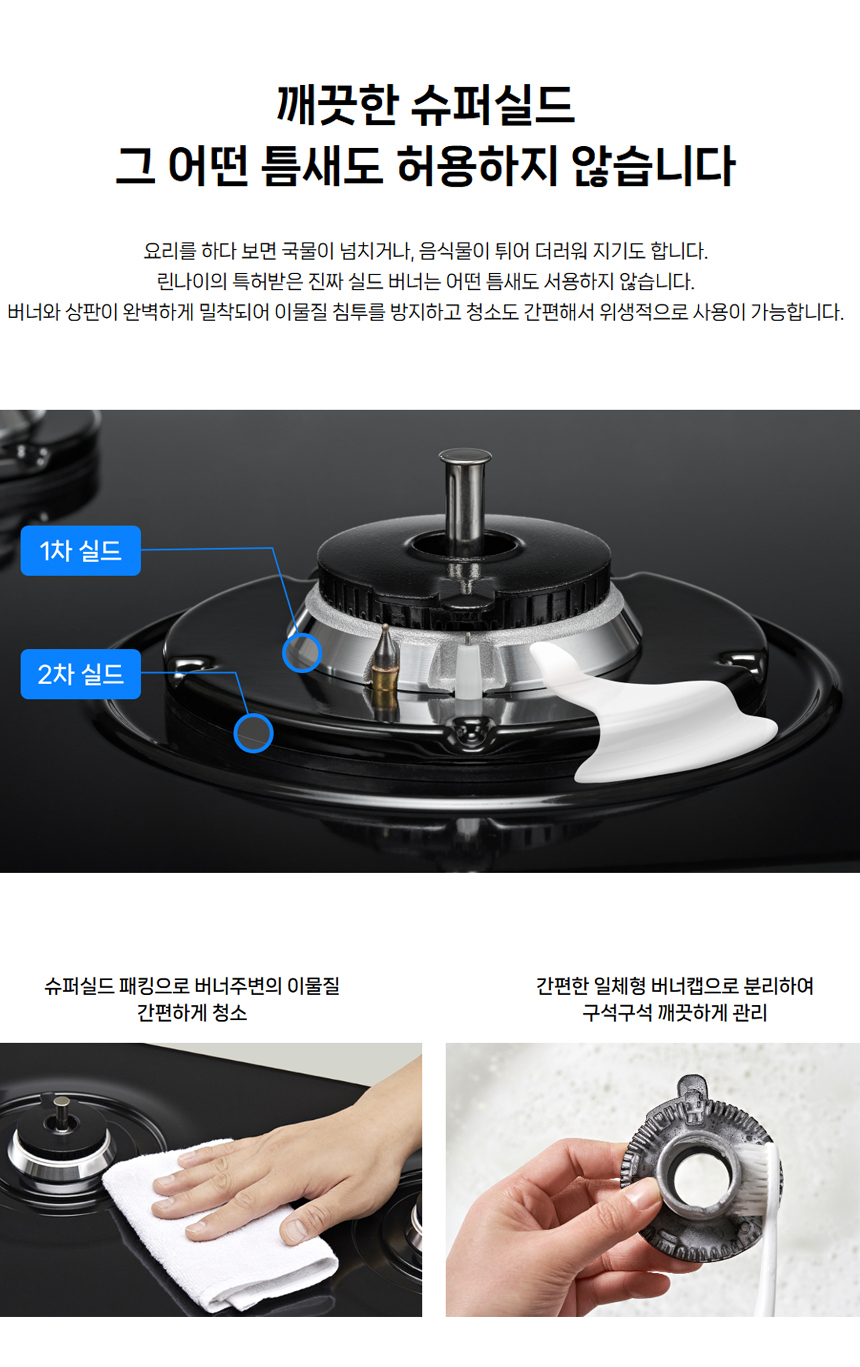 깨끗한 슈퍼실드
그 어떤 틈새도 허용하지 않습니다

요리를 하다 보면 국물이 넘치거나, 음식물이 튀어 더러워 지기도 합니다.
린나이의 특허받은 진짜 실드 버너는 어떤 틈새도 서용하지 않습니다.
버너와 상판이 완벽하게 밀착되어 이물질 침투를 방지하고 청소도 간편해서 위생적으로 사용이 가능합니다.

1차 실드

2차 실드

슈퍼실드 패킹으로 버너주변의 이물질
간편하게 청소

간편한 일체형 버너캡으로 분리하여
구석구석 깨끗하게 관리