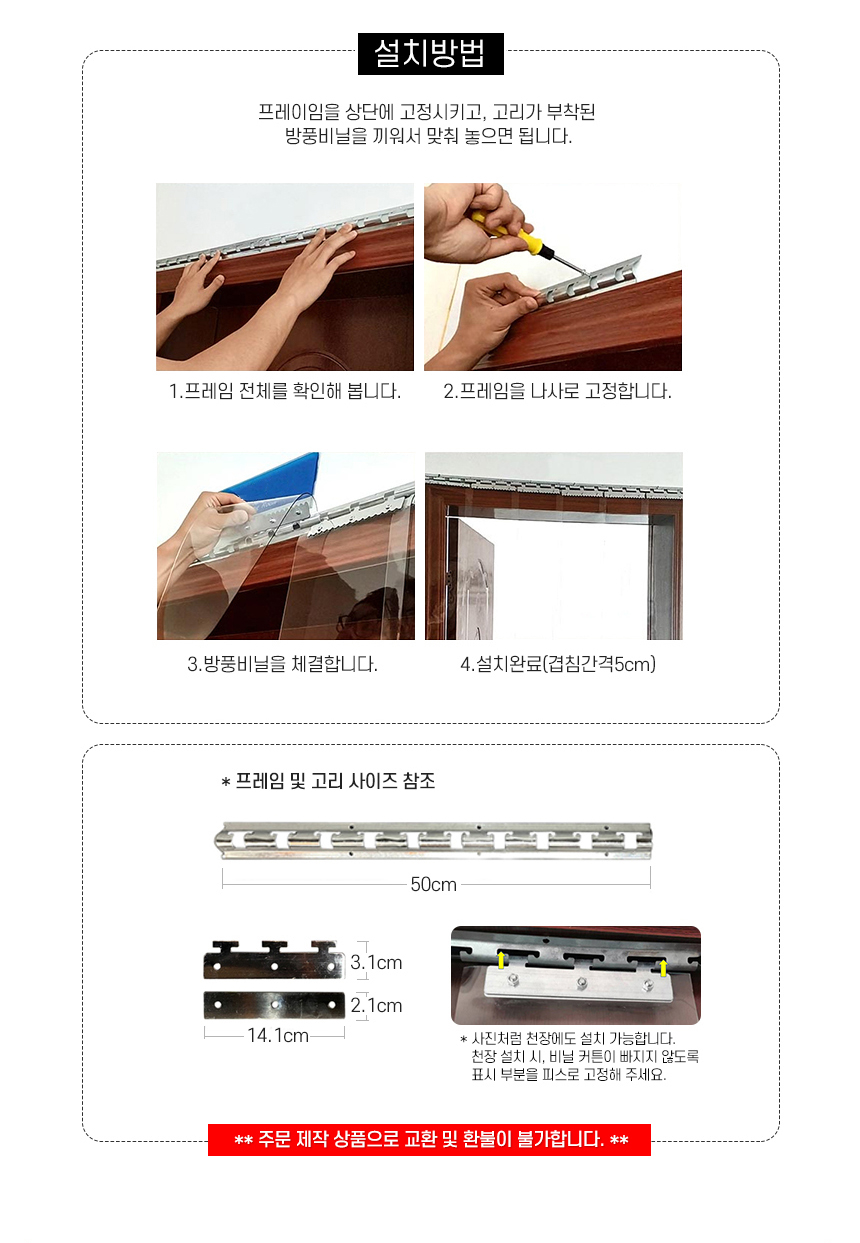 설치방법

프레이임을 상단에 고정시키고, 고리가 부착된
방풍비닐을 끼워서 맞춰 놓으면 됩니다.

1.프레임 전체를 확인해 봅니다.

2.프레임을 나사로 고정합니다.

3.방풍비닐을 체결합니다.

4.설치완료(겹침간격5cm)

* 프레임 및 고리 사이즈 참조

50cm

3.1cm

2.1cm

14.1cm

* 사진처럼 천장에도 설치 가능합니다.
천장 설치 시, 비닐 커튼이 빠지지 않도록
표시 부분을 피스로 고정해 주세요.

** 주문 제작 상품으로 교환 및 환불이 불가합니다. **