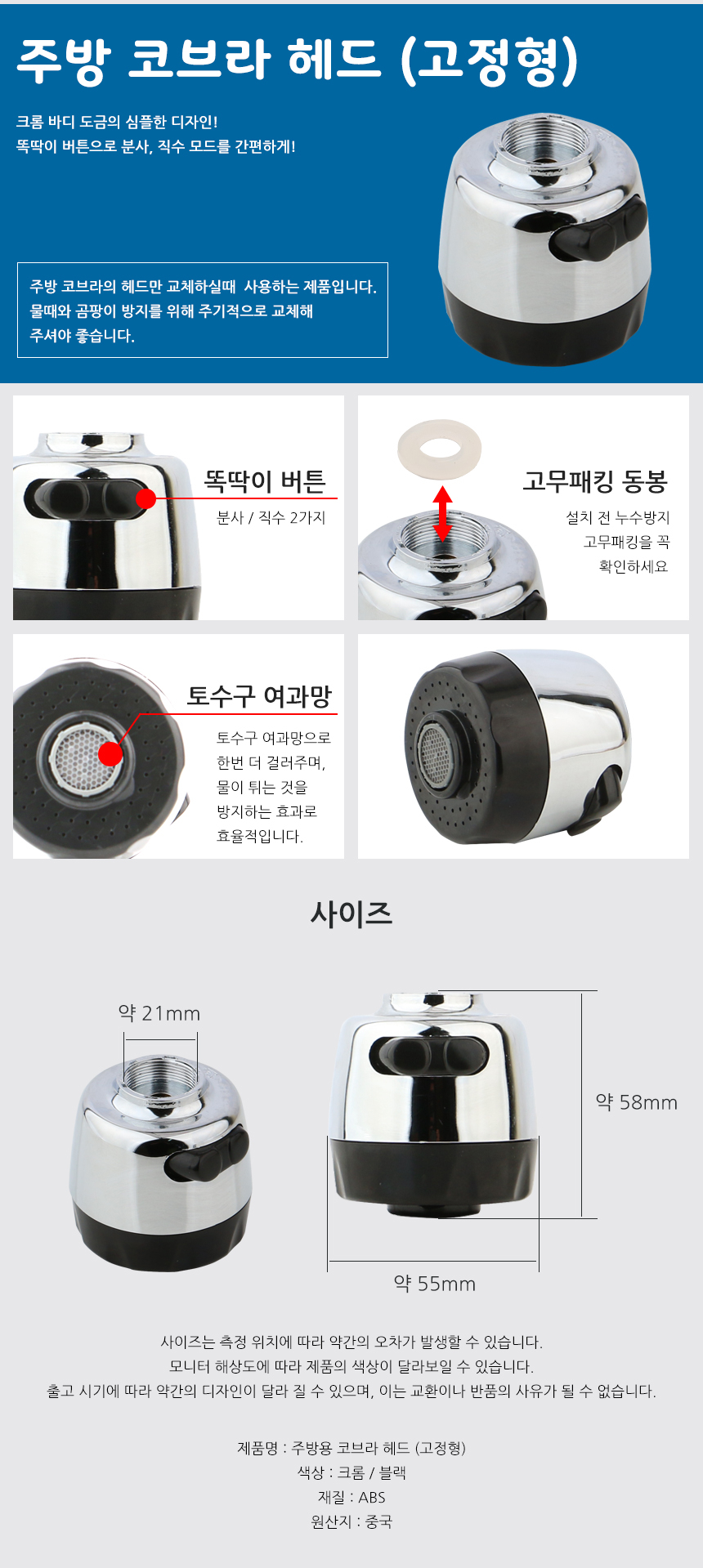 주방 코브라 헤드 (고정형)

크롬 바디 도금의 심플한 디자인!
똑딱이 버튼으로 분사, 직수 모드를 간편하게!

주방 코브라의 헤드만 교체하실때 사용하는 제품입니다.
물때와 곰팡이 방지를 위해 주기적으로 교체해
주셔야 좋습니다.

똑딱이 버튼

분사 / 직수 2가지

고무패킹 동봉

설치 전 누수방지
고무패킹을 꼭
확인하세요

토수구 여과망

토수구 여과망으로
한번 더 걸러주며,
물이 튀는 것을
방지하는 효과로
효율적입니다.

사이즈

약 21mm

약 58mm

약 55mm

사이즈는 측정 위치에 따라 약간의 오차가 발생할 수 있습니다.
모니터 해상도에 따라 제품의 색상이 달라보일 수 있습니다.
출고 시기에 따라 약간의 디자인이 달라 질 수 있으며, 이는 교환이나 반품의 사유가 될 수 없습니다.

제품명 : 주방용 코브라 헤드 (고정형)
색상 : 크롬 / 블랙
재질 : ABS
원산지 : 중국