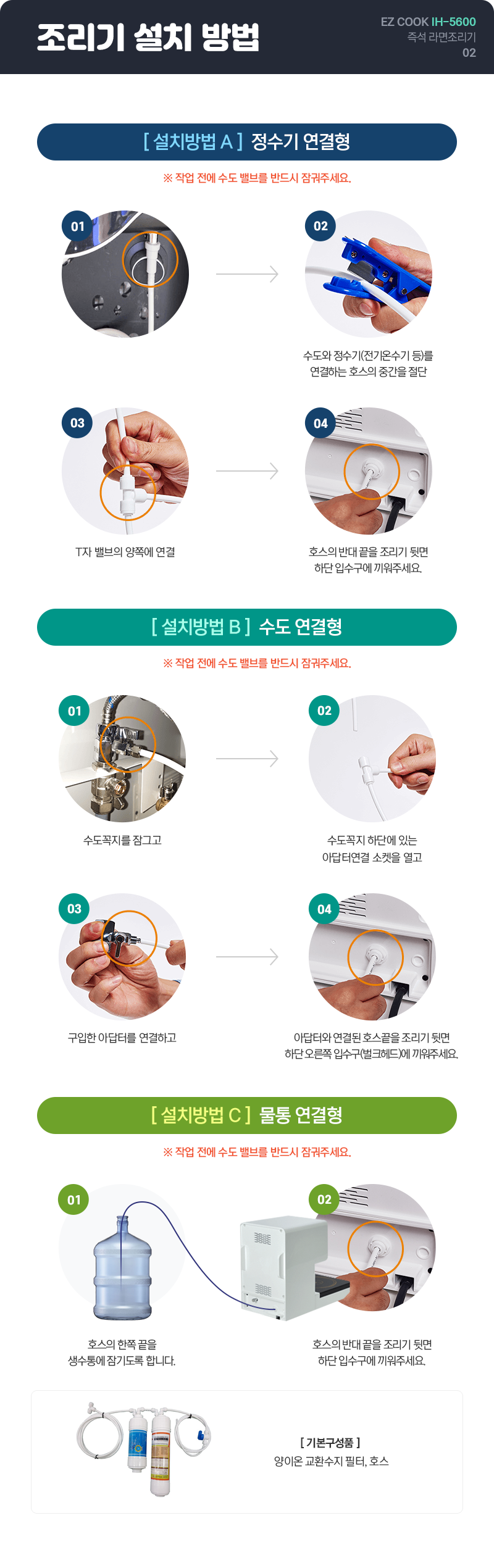 조리기 설치 방법

EZ COOK IH-5600
즉석 라면조리기
02

[ 설치방법 A ] 정수기 연결형

※ 작업 전에 수도 밸브를 반드시 잠궈주세요.

01

02

수도와 정수기(전기온수기 등)를 연결하는 호스의 중간을 절단

03

T자 밸브의 양쪽에 연결

04

호스의 반대 끝을 조리기 뒷면 하단 입수구에 끼워주세요.

[ 설치방법 B ] 수도 연결형

※ 작업 전에 수도 밸브를 반드시 잠궈주세요.

01

수도꼭지를 잠그고

02

수도꼭지 하단에 있는 아답터연결 소켓을 열고

03

구입한 아답터를 연결하고

04

아답터와 연결된 호스끝을 조리기 뒷면 하단 오른쪽 입수구(벌크헤드)에 끼워주세요.

[ 설치방법 C ] 물통 연결형

※ 작업 전에 수도 밸브를 반드시 잠궈주세요.

01

호스의 한쪽 끝을 생수통에 잠기도록 합니다.

02

호스의 반대 끝을 조리기 뒷면 하단 입수구에 끼워주세요.

[ 기본구성품 ]
양이온 교환수지 필터, 호스