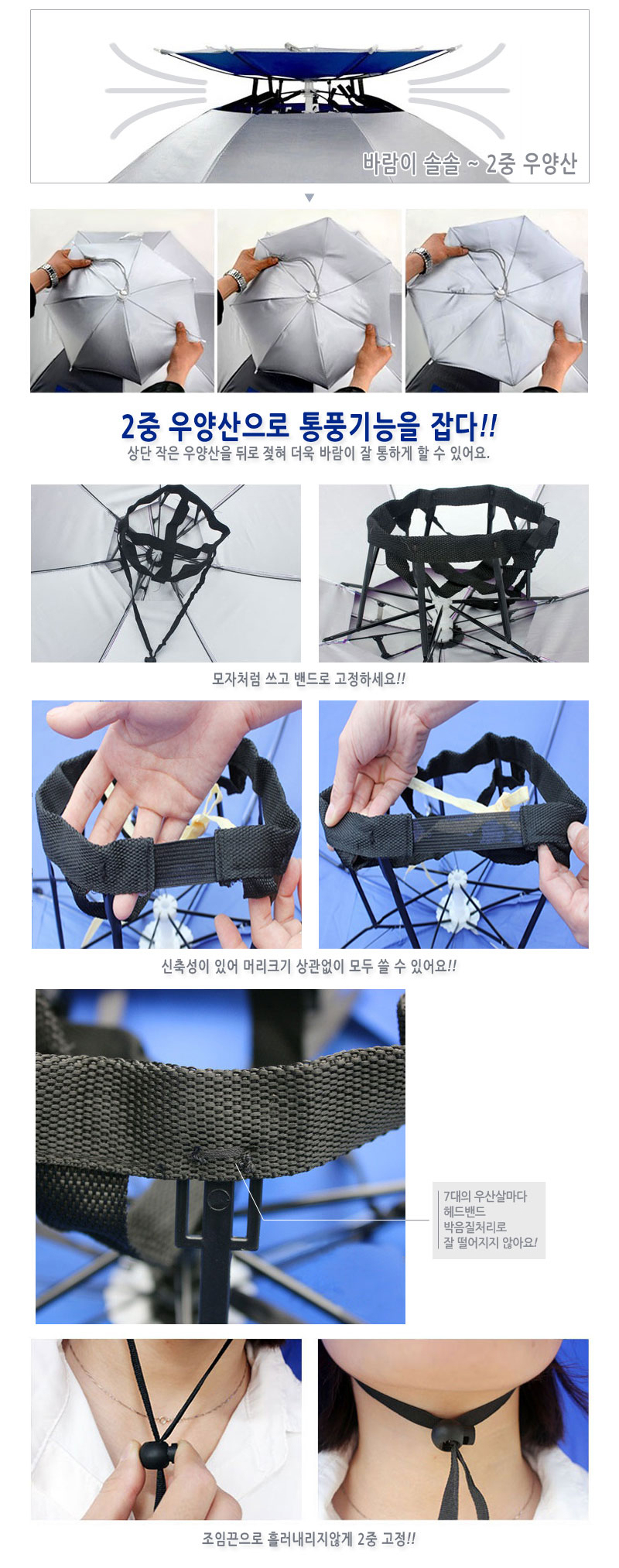 바람이 솔솔 ~ 2중 우양산

2중 우양산으로 통풍기능을 잡다!!
상단 작은 우양산을 뒤로 젖혀 더욱 바람이 잘 통하게 할 수 있어요.

모자처럼 쓰고 밴드로 고정하세요!!

신축성이 있어 머리크기 상관없이 모두 쓸 수 있어요!!

7대의 우산살마다 헤드밴드 박음질처리로 잘 떨어지지 않아요!

조임끈으로 흘러내리지않게 2중 고정!!