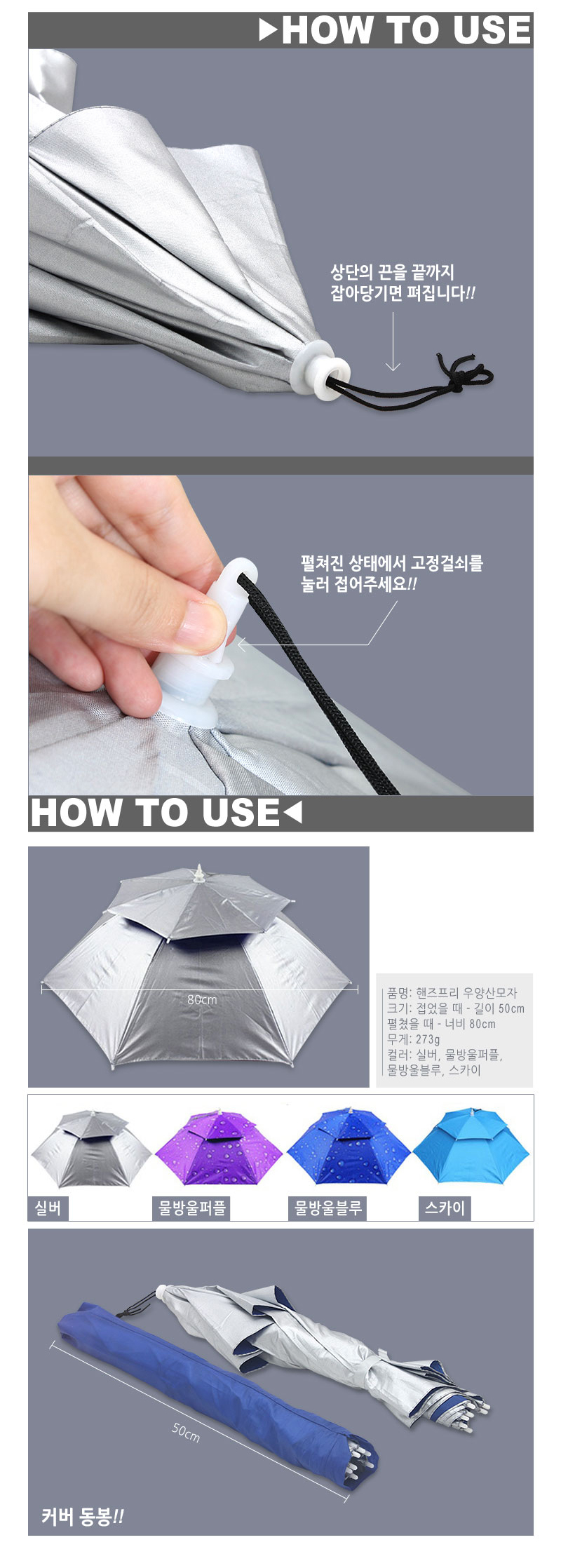 ▶HOW TO USE

상단의 끈을 끝까지
잡아당기면 펴집니다!!

펼쳐진 상태에서 고정걸쇠를
눌러 접어주세요!!

HOW TO USE◀

80cm

품명: 핸즈프리 우양산모자
크기: 접었을 때 - 길이 50cm
펼쳤을 때 - 너비 80cm
무게: 273g
컬러: 실버, 물방울퍼플,
물방울블루, 스카이

실버

물방울퍼플

물방울블루

스카이

50cm

커버 동봉!!