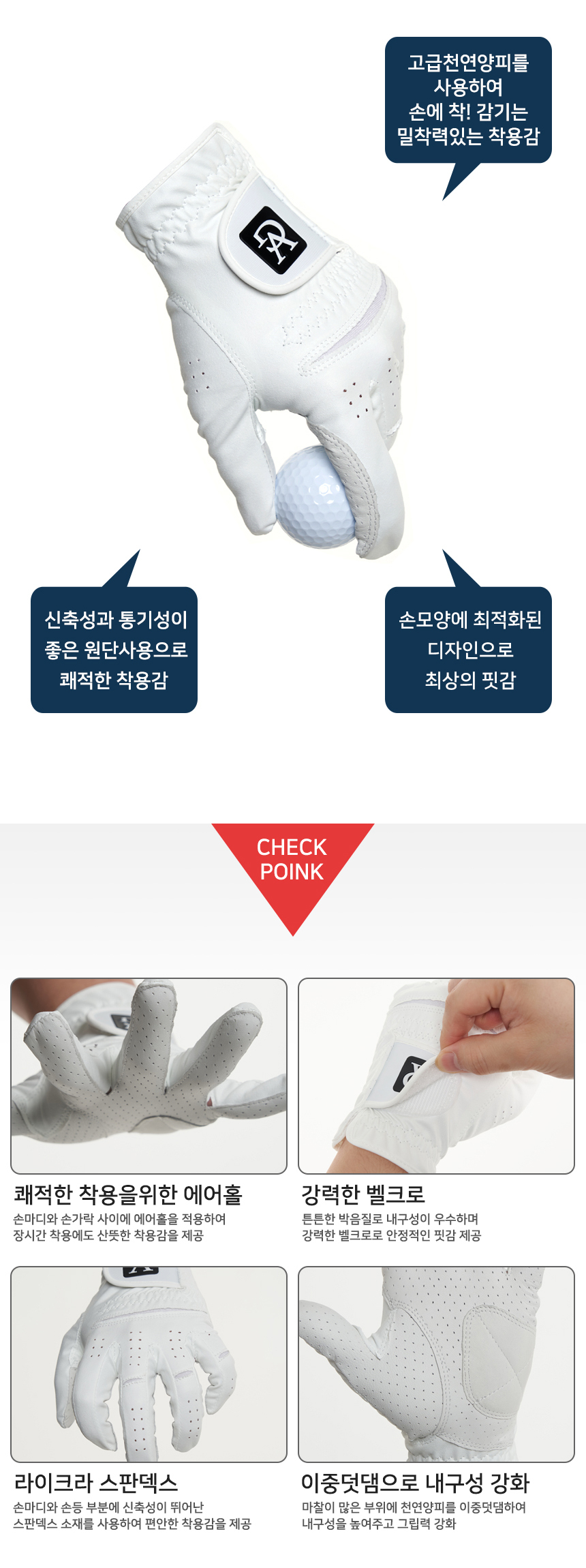 고급천연양피를
사용하여
손에 착! 감기는
밀착력있는 착용감

신축성과 통기성이
좋은 원단사용으로
쾌적한 착용감

손모양에 최적화된
디자인으로
최상의 핏감

CHECK
POINK

쾌적한 착용을위한 에어홀
손마디와 손가락 사이에 에어홀을 적용하여
장시간 착용에도 산뜻한 착용감을 제공

강력한 벨크로
튼튼한 박음질로 내구성이 우수하며
강력한 벨크로로 안정적인 핏감 제공

라이크라 스판덱스
손마디와 손등 부분에 신축성이 뛰어난
스판덱스 소재를 사용하여 편안한 착용감을 제공

이중덧댐으로 내구성 강화
마찰이 많은 부위에 천연양피를 이중덧댐하여
내구성을 높여주고 그립력 강화