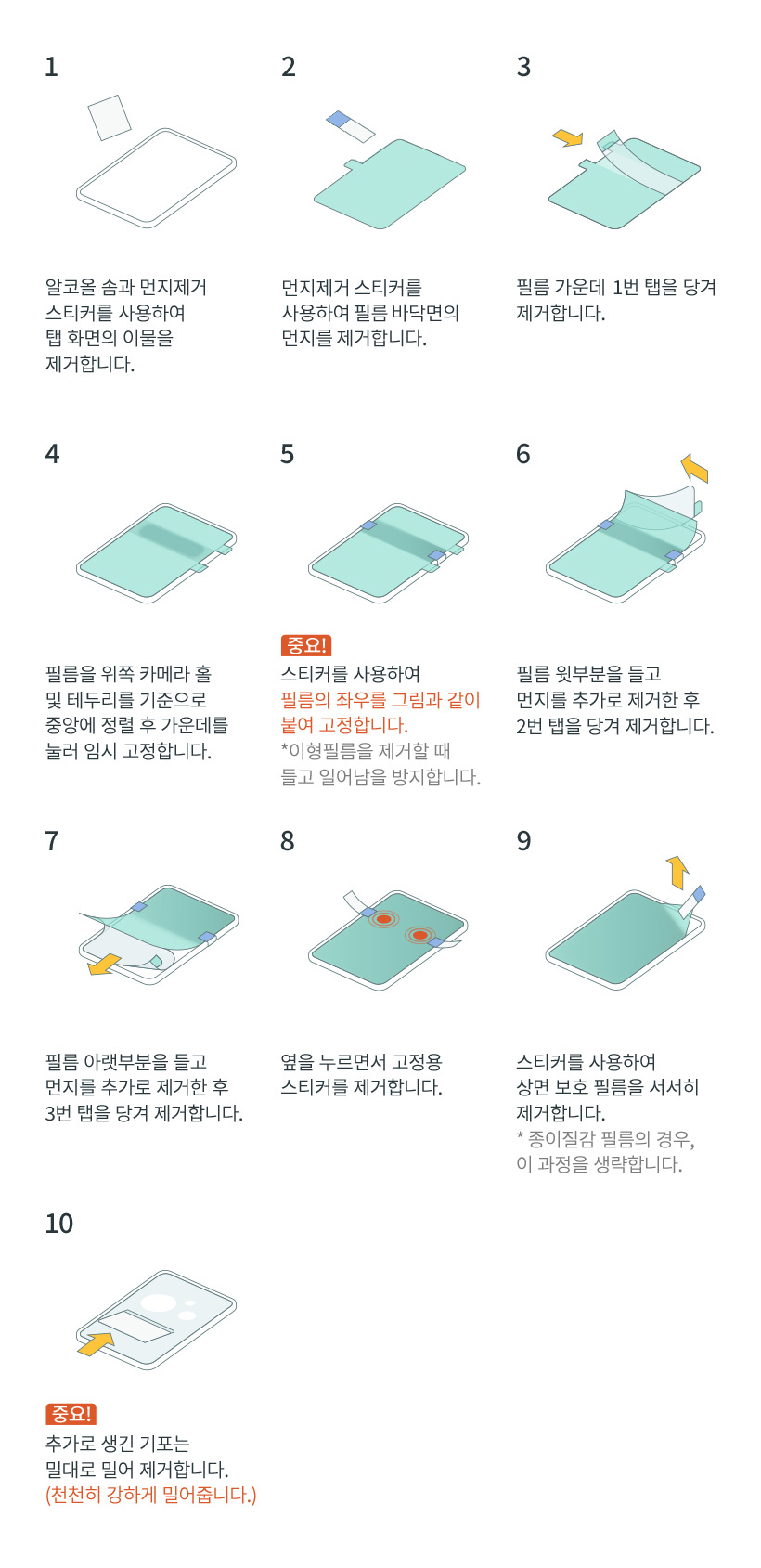 1

알코올 솜과 먼지제거 스티커를 사용하여 탭 화면의 이물을 제거합니다.

2

먼지제거 스티커를 사용하여 필름 바닥면의 먼지를 제거합니다.

3

필름 가운데 1번 탭을 당겨 제거합니다.

4

필름을 위쪽 카메라 홀 및 테두리를 기준으로 중앙에 정렬 후 가운데를 눌러 임시 고정합니다.

5

중요!

스티커를 사용하여 필름의 좌우를 그림과 같이 붙여 고정합니다.

*이형필름을 제거할 때 들고 일어남을 방지합니다.

6

필름 윗부분을 들고 먼지를 추가로 제거한 후 2번 탭을 당겨 제거합니다.

7

필름 아랫부분을 들고 먼지를 추가로 제거한 후 3번 탭을 당겨 제거합니다.

8

옆을 누르면서 고정용 스티커를 제거합니다.

9

스티커를 사용하여 상면 보호 필름을 서서히 제거합니다.

* 종이질감 필름의 경우, 이 과정을 생략합니다.

10

중요!

추가로 생긴 기포는 밀대로 밀어 제거합니다.
(천천히 강하게 밀어줍니다.)