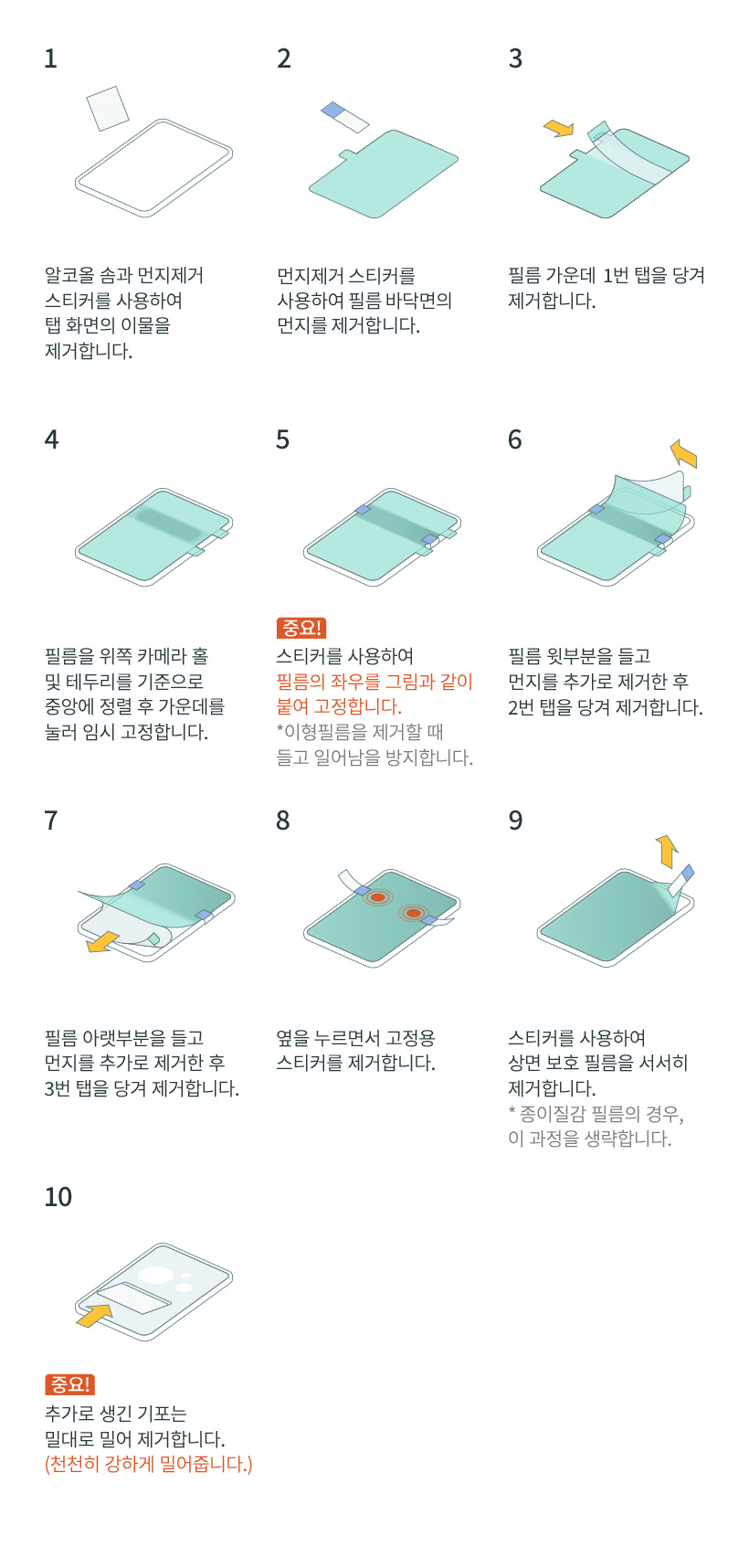 1

알코올 솜과 먼지제거 스티커를 사용하여 탭 화면의 이물을 제거합니다.

2

먼지제거 스티커를 사용하여 필름 바닥면의 먼지를 제거합니다.

3

필름 가운데 1번 탭을 당겨 제거합니다.

4

필름을 위쪽 카메라 홀 및 테두리를 기준으로 중앙에 정렬 후 가운데를 눌러 임시 고정합니다.

5

중요!

스티커를 사용하여 필름의 좌우를 그림과 같이 붙여 고정합니다.
*이형필름을 제거할 때 들고 일어남을 방지합니다.

6

필름 윗부분을 들고 먼지를 추가로 제거한 후 2번 탭을 당겨 제거합니다.

7

필름 아랫부분을 들고 먼지를 추가로 제거한 후 3번 탭을 당겨 제거합니다.

8

옆을 누르면서 고정용 스티커를 제거합니다.

9

스티커를 사용하여 상면 보호 필름을 서서히 제거합니다.
* 종이질감 필름의 경우, 이 과정을 생략합니다.

10

중요!

추가로 생긴 기포는 밀대로 밀어 제거합니다.
(천천히 강하게 밀어줍니다.)