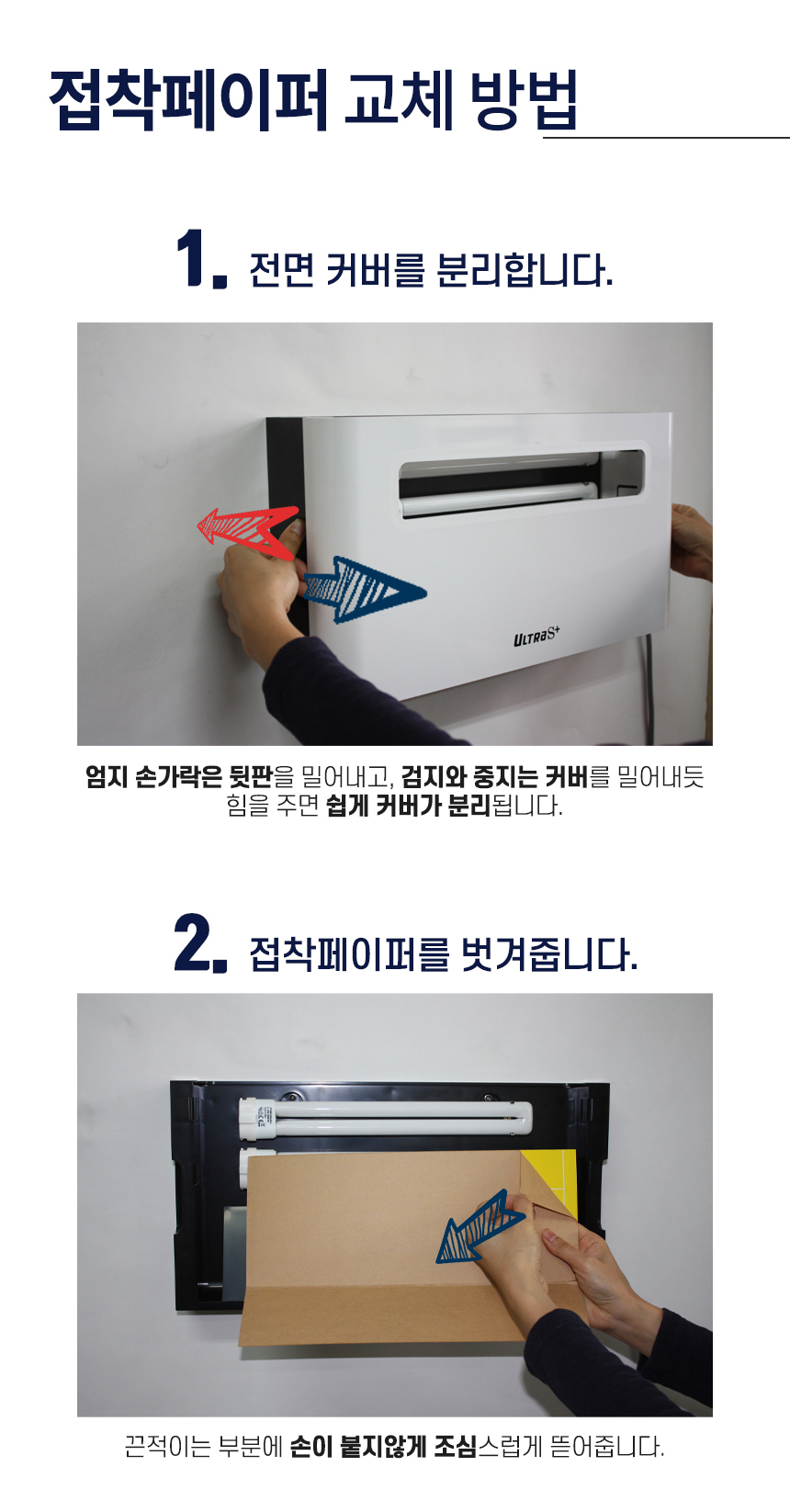 접착페이퍼 교체 방법

1. 전면 커버를 분리합니다.

ULTRAS+

엄지 손가락은 뒷판을 밀어내고, 검지와 중지는 커버를 밀어내듯 힘을 주면 쉽게 커버가 분리됩니다.

2. 접착페이퍼를 벗겨줍니다.

끈적이는 부분에 손이 붙지않게 조심스럽게 뜯어줍니다.