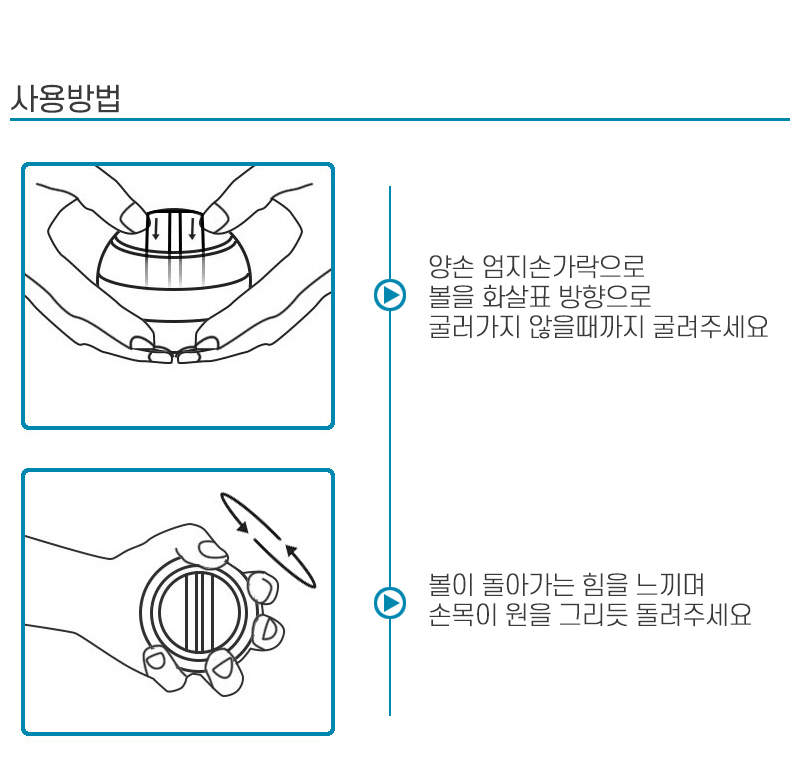 사용방법

양손 엄지손가락으로
볼을 화살표 방향으로
굴러가지 않을때까지 굴려주세요

볼이 돌아가는 힘을 느끼며
손목이 원을 그리듯 돌려주세요