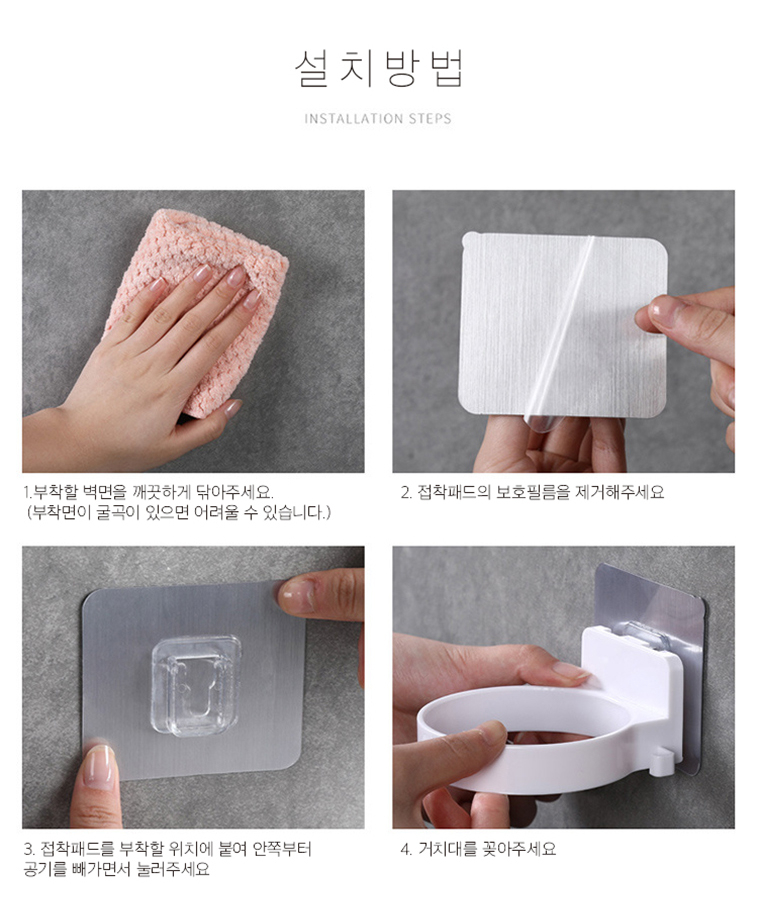 설치방법

INSTALLATION STEPS

1.부착할 벽면을 깨끗하게 닦아주세요.
(부착면이 굴곡이 있으면 어려울 수 있습니다.)

2. 접착패드의 보호필름을 제거해주세요

3. 접착패드를 부착할 위치에 붙여 안쪽부터 공기를 빼가면서 눌러주세요

4. 거치대를 꽂아주세요