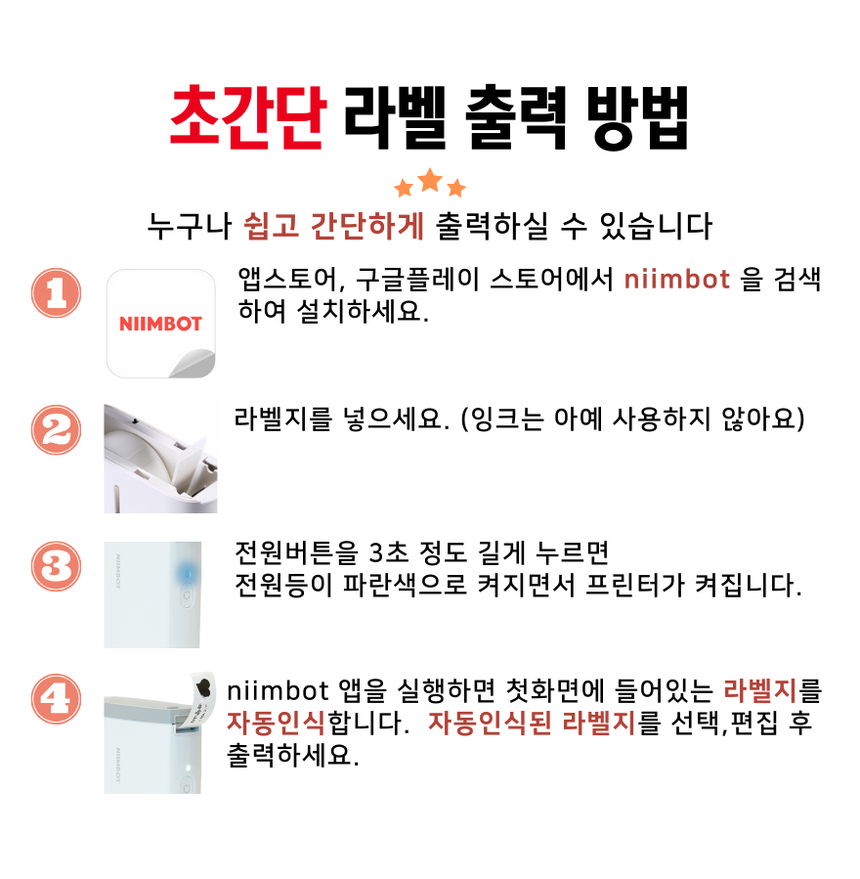 초간단 라벨 출력 방법

누구나 쉽고 간단하게 출력하실 수 있습니다

1

NIIMBOT

앱스토어, 구글플레이 스토어에서 niimbot 을 검색하여 설치하세요.

2

라벨지를 넣으세요. (잉크는 아예 사용하지 않아요)

3

NIIMBOT

전원버튼을 3초 정도 길게 누르면
전원등이 파란색으로 켜지면서 프린터가 켜집니다.

4

NIIMBOT

niimbot 앱을 실행하면 첫화면에 들어있는 라벨지를 자동인식합니다. 자동인식된 라벨지를 선택,편집 후 출력하세요.