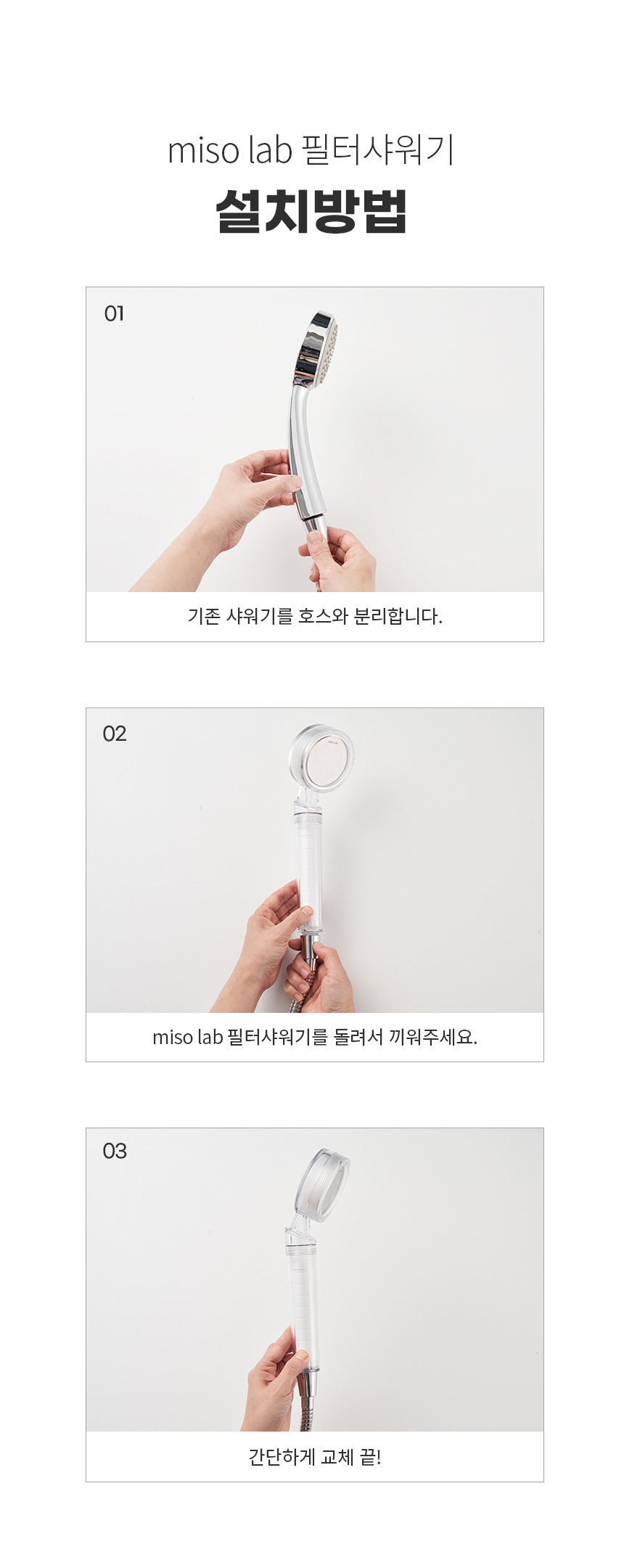 miso lab 필터샤워기

설치방법

01

기존 샤워기를 호스와 분리합니다.

02

miso lab 필터샤워기를 돌려서 끼워주세요.

03

간단하게 교체 끝!