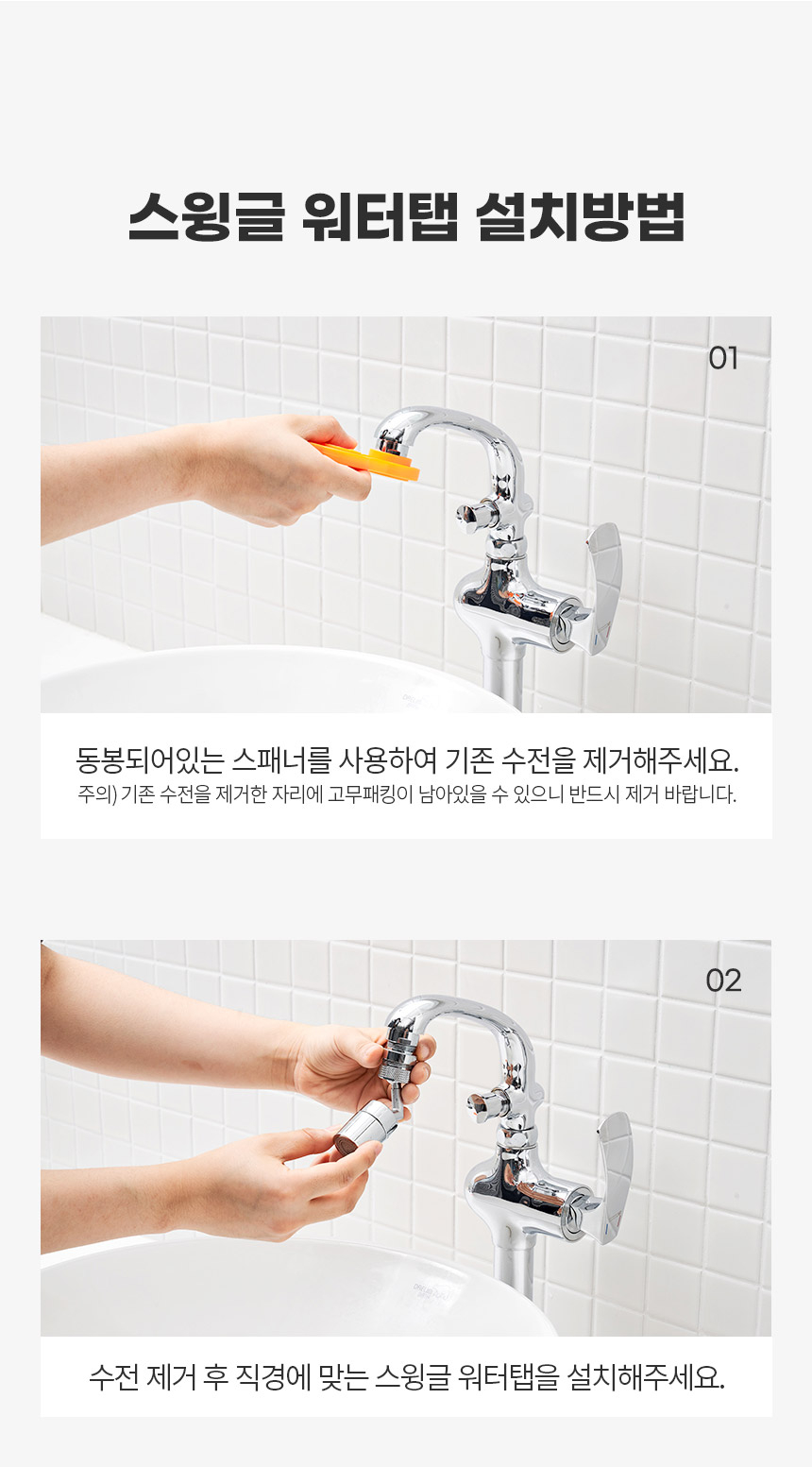 스윙글 워터탭 설치방법

01

동봉되어있는 스패너를 사용하여 기존 수전을 제거해주세요.
주의) 기존 수전을 제거한 자리에 고무패킹이 남아있을 수 있으니 반드시 제거 바랍니다.

02

수전 제거 후 직경에 맞는 스윙글 워터탭을 설치해주세요.