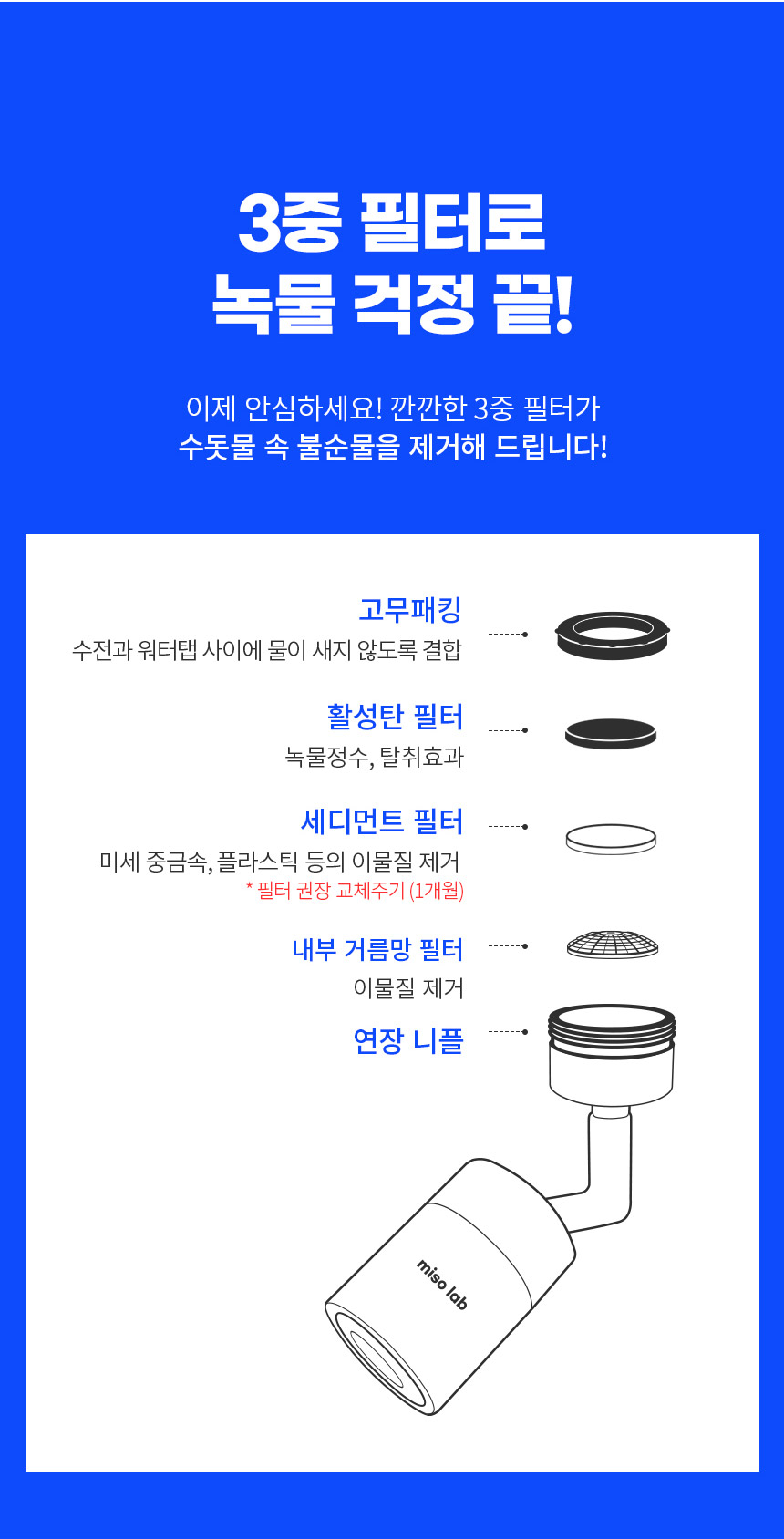 3중 필터로
녹물 걱정 끝!

이제 안심하세요! 깐깐한 3중 필터가
수돗물 속 불순물을 제거해 드립니다!

고무패킹
수전과 워터탭 사이에 물이 새지 않도록 결합

활성탄 필터
녹물정수, 탈취효과

세디먼트 필터
미세 중금속, 플라스틱 등의 이물질 제거
* 필터 권장 교체주기 (1개월)

내부 거름망 필터
이물질 제거

연장 니플

miso lab