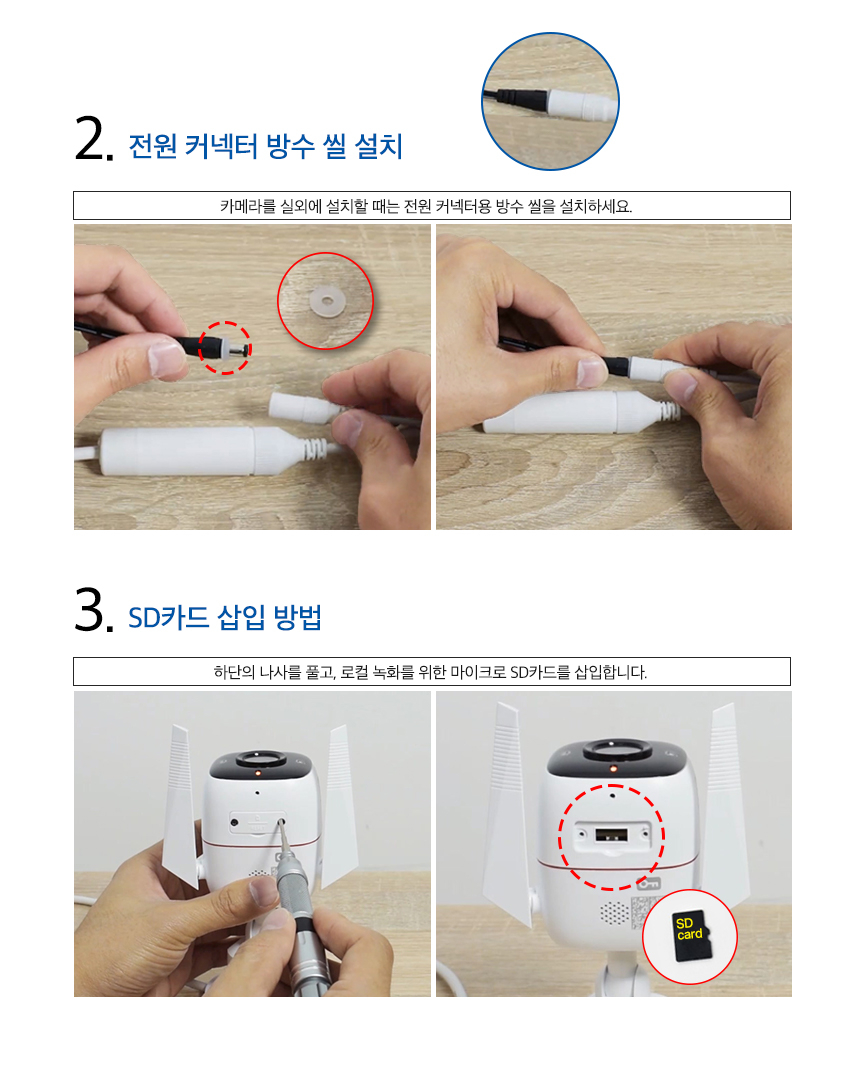 2. 전원 커넥터 방수 씰 설치

카메라를 실외에 설치할 때는 전원 커넥터용 방수 씰을 설치하세요.

3. SD카드 삽입 방법

하단의 나사를 풀고, 로컬 녹화를 위한 마이크로 SD카드를 삽입합니다.

SD card