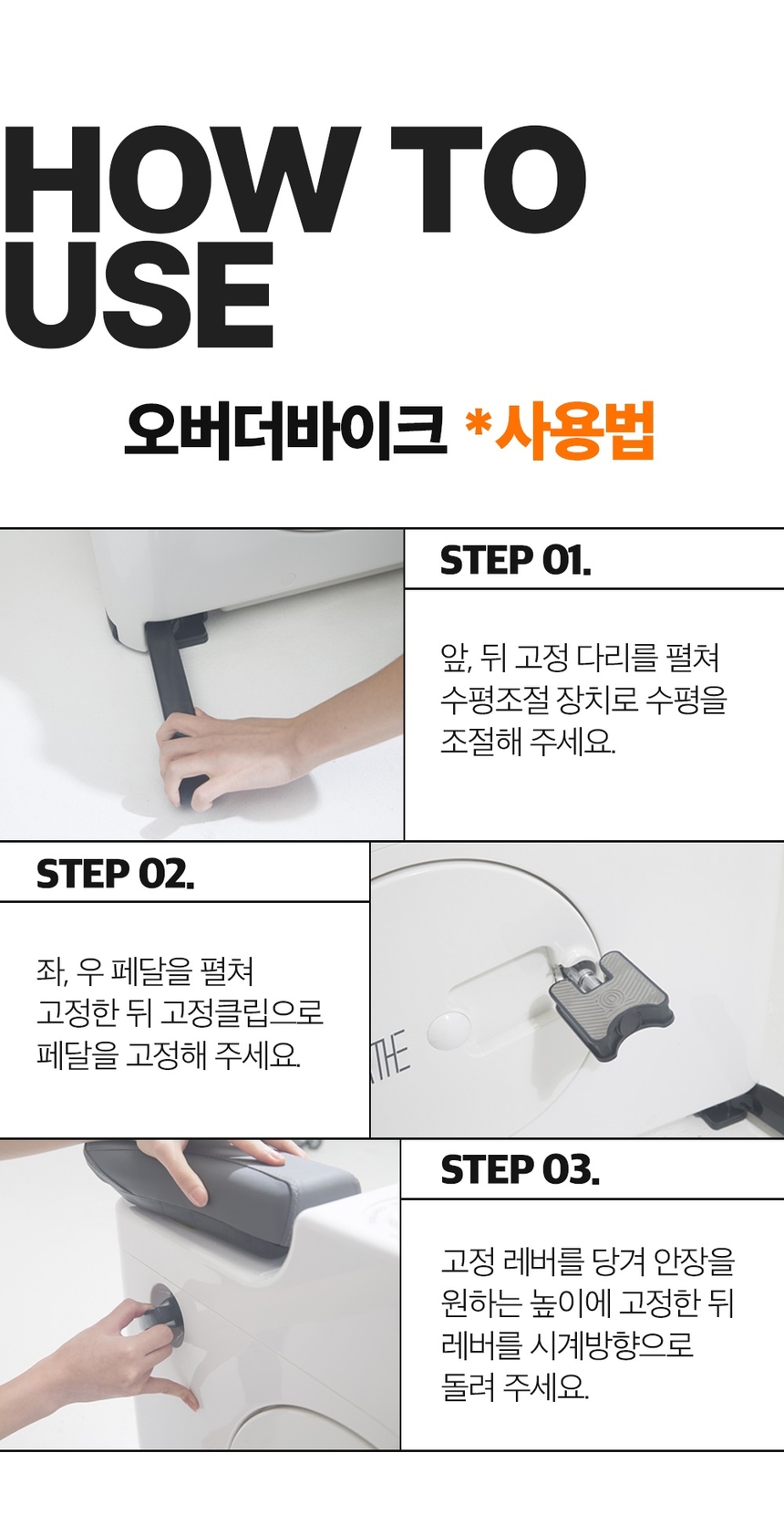 HOW TO USE

오버더바이크 *사용법

STEP 01.

앞, 뒤 고정 다리를 펼쳐 수평조절 장치로 수평을 조절해 주세요.

STEP 02.

좌, 우 페달을 펼쳐 고정한 뒤 고정클립으로 페달을 고정해 주세요.

THE

STEP 03.

고정 레버를 당겨 안장을 원하는 높이에 고정한 뒤 레버를 시계방향으로 돌려 주세요.