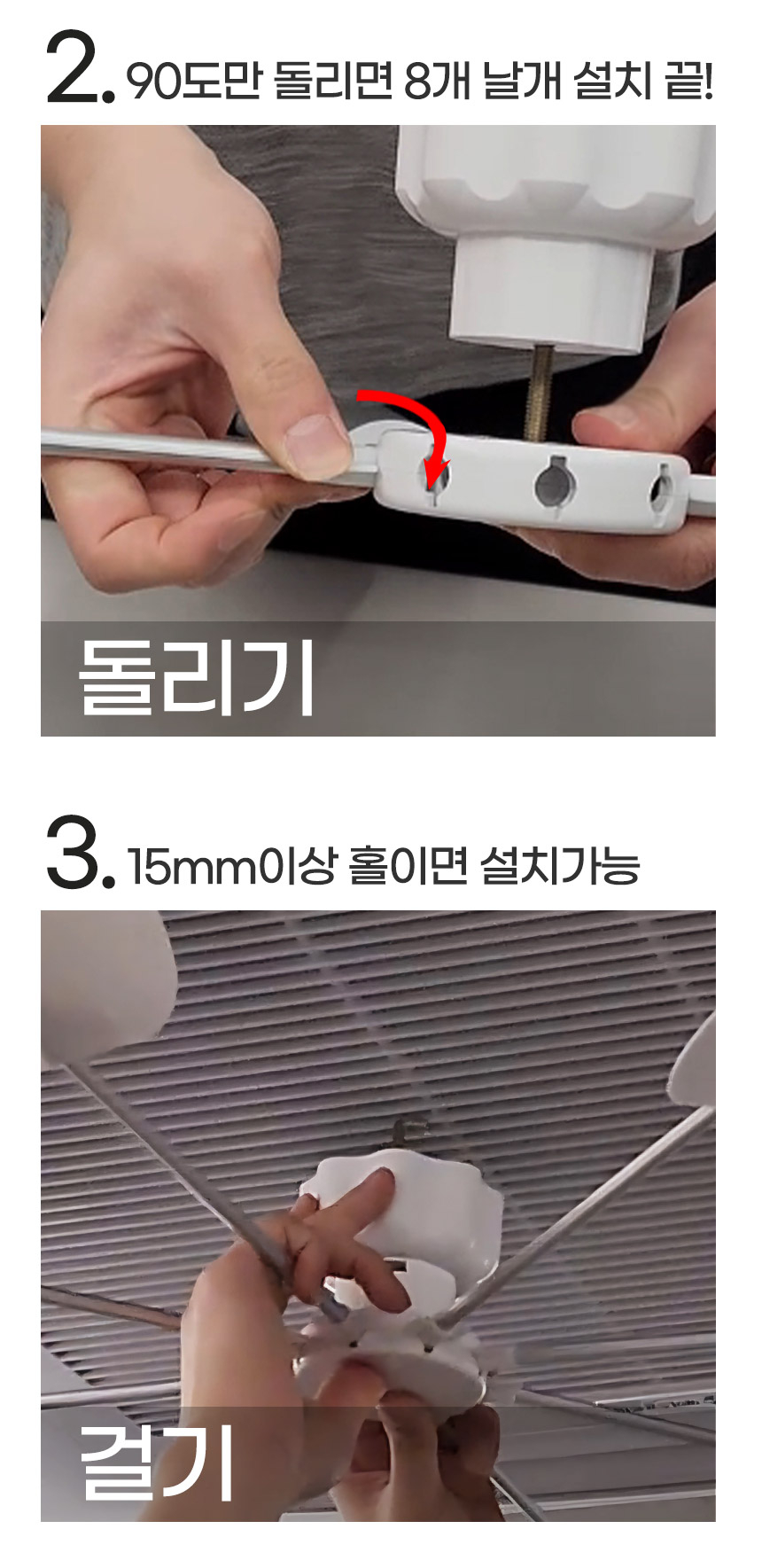 2. 90도만 돌리면 8개 날개 설치 끝!

돌리기

3. 15mm이상 홀이면 설치가능

걸기