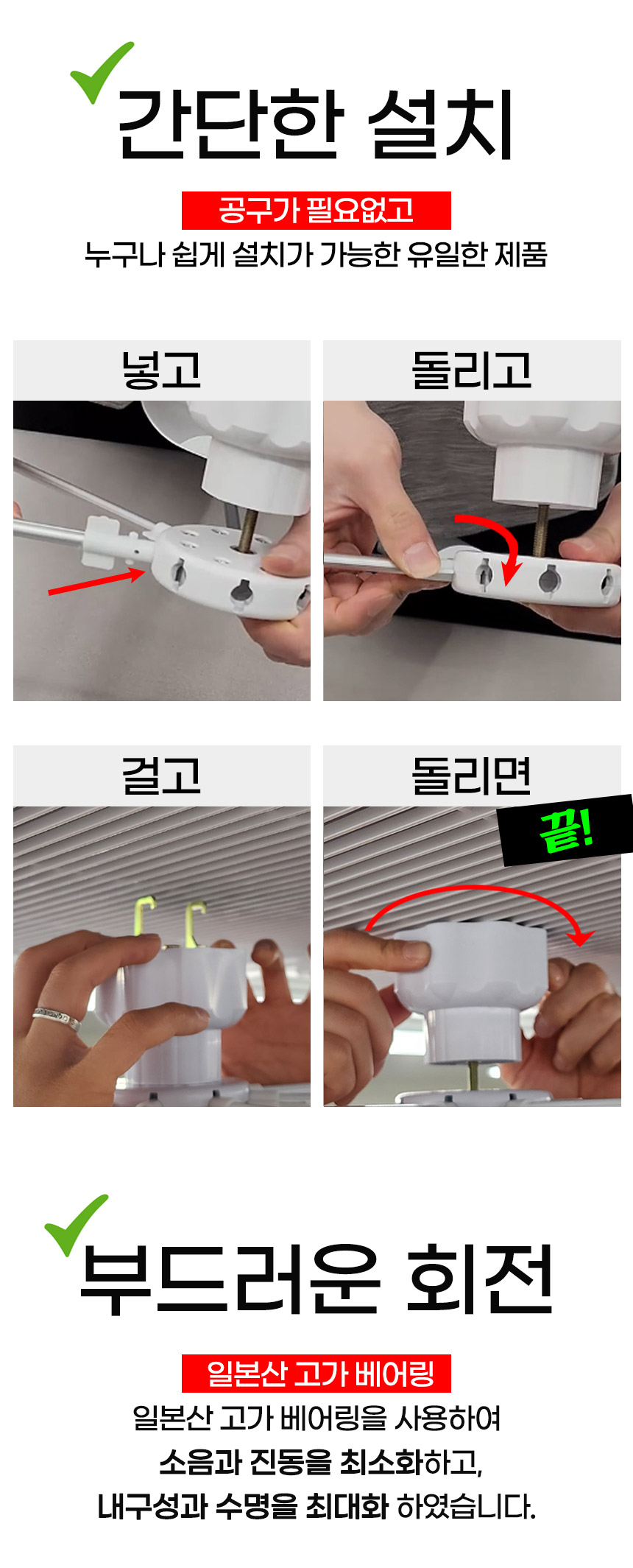 간단한 설치

공구가 필요없고

누구나 쉽게 설치가 가능한 유일한 제품

넣고

돌리고

걸고

돌리면

끝!

부드러운 회전

일본산 고가 베어링

일본산 고가 베어링을 사용하여 소음과 진동을 최소화하고, 내구성과 수명을 최대화 하였습니다.