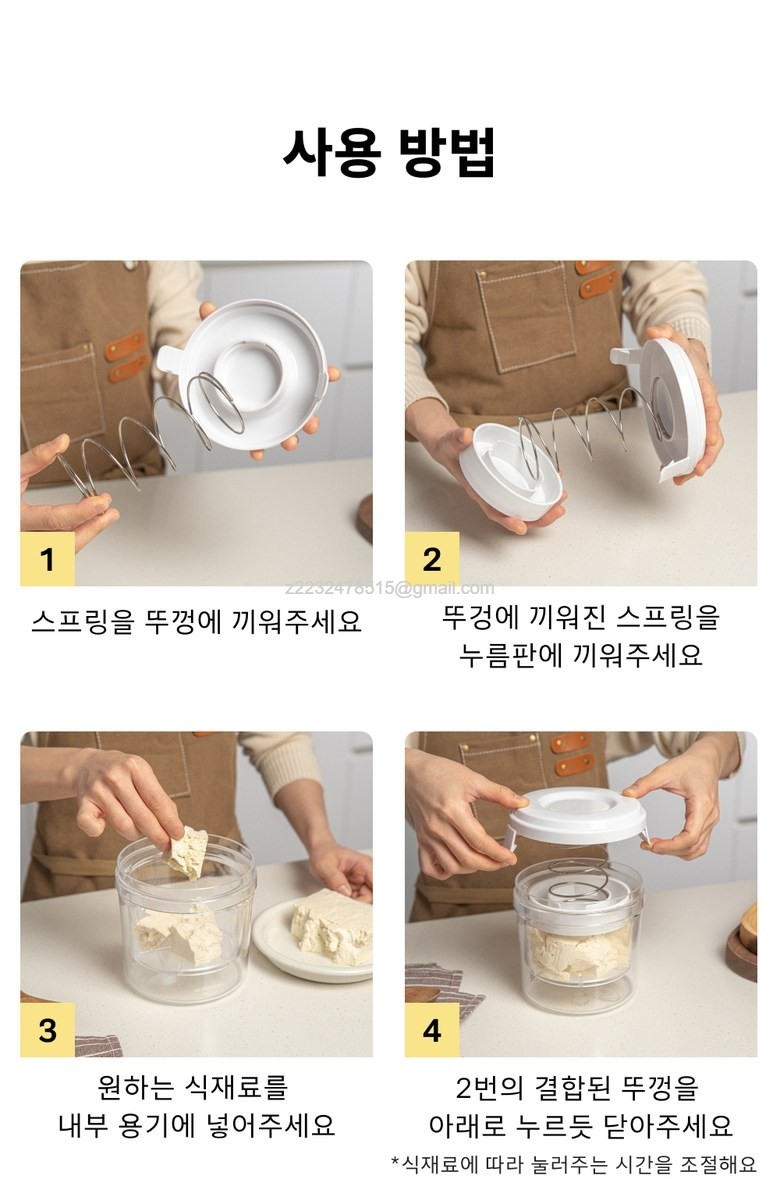 사용 방법

1

스프링을 뚜껑에 끼워주세요

2

z2232478515@gmail.com

뚜껑에 끼워진 스프링을 누름판에 끼워주세요

3

원하는 식재료를 내부 용기에 넣어주세요

4

2번의 결합된 뚜껑을 아래로 누르듯 닫아주세요

*식재료에 따라 눌러주는 시간을 조절해요